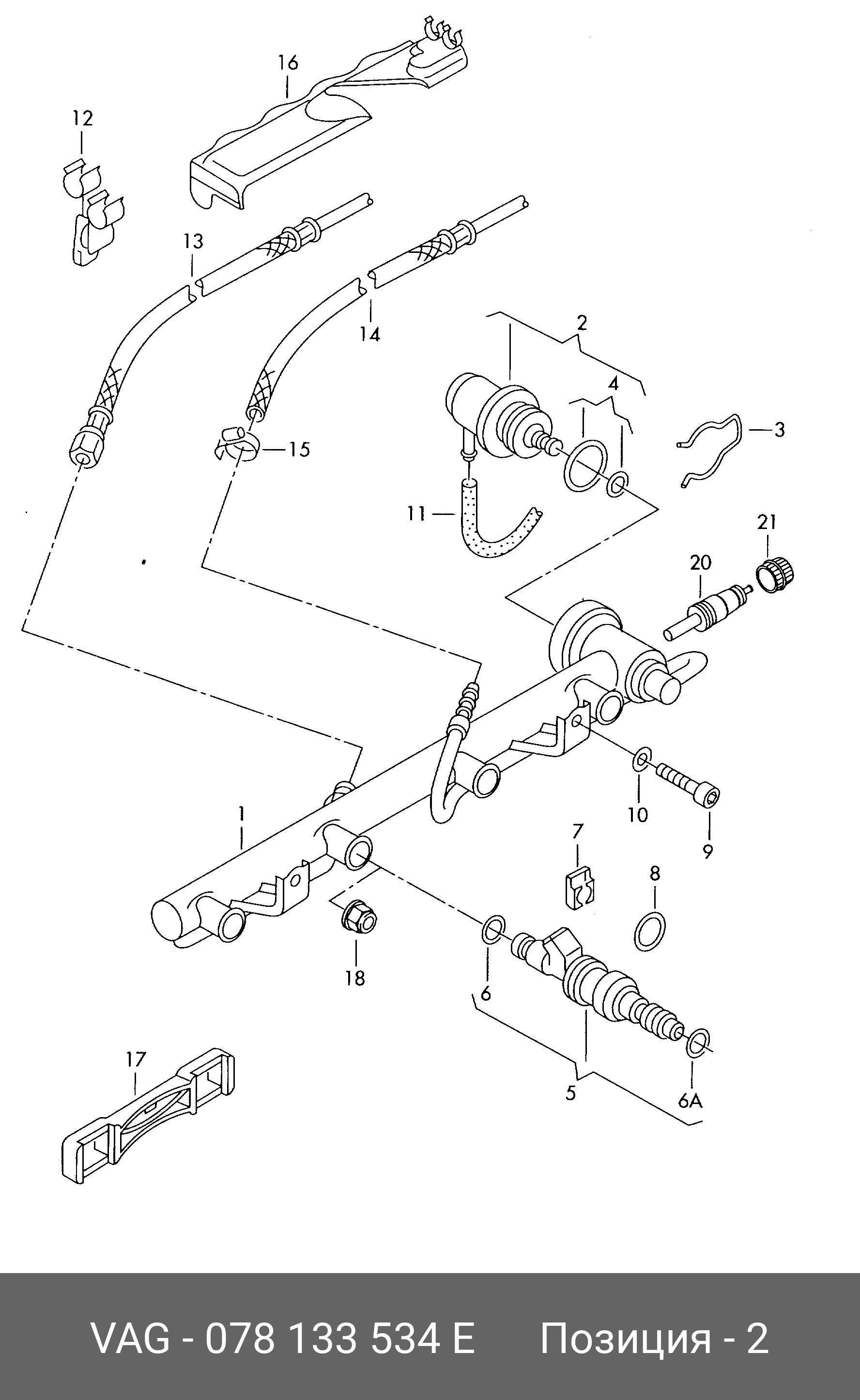 16
12
13
14
2
4
3
15
11
21
20
10
9
1
7
8
18
6
5
6A
17

VAG - 078 133 534 E    Позиция - 2