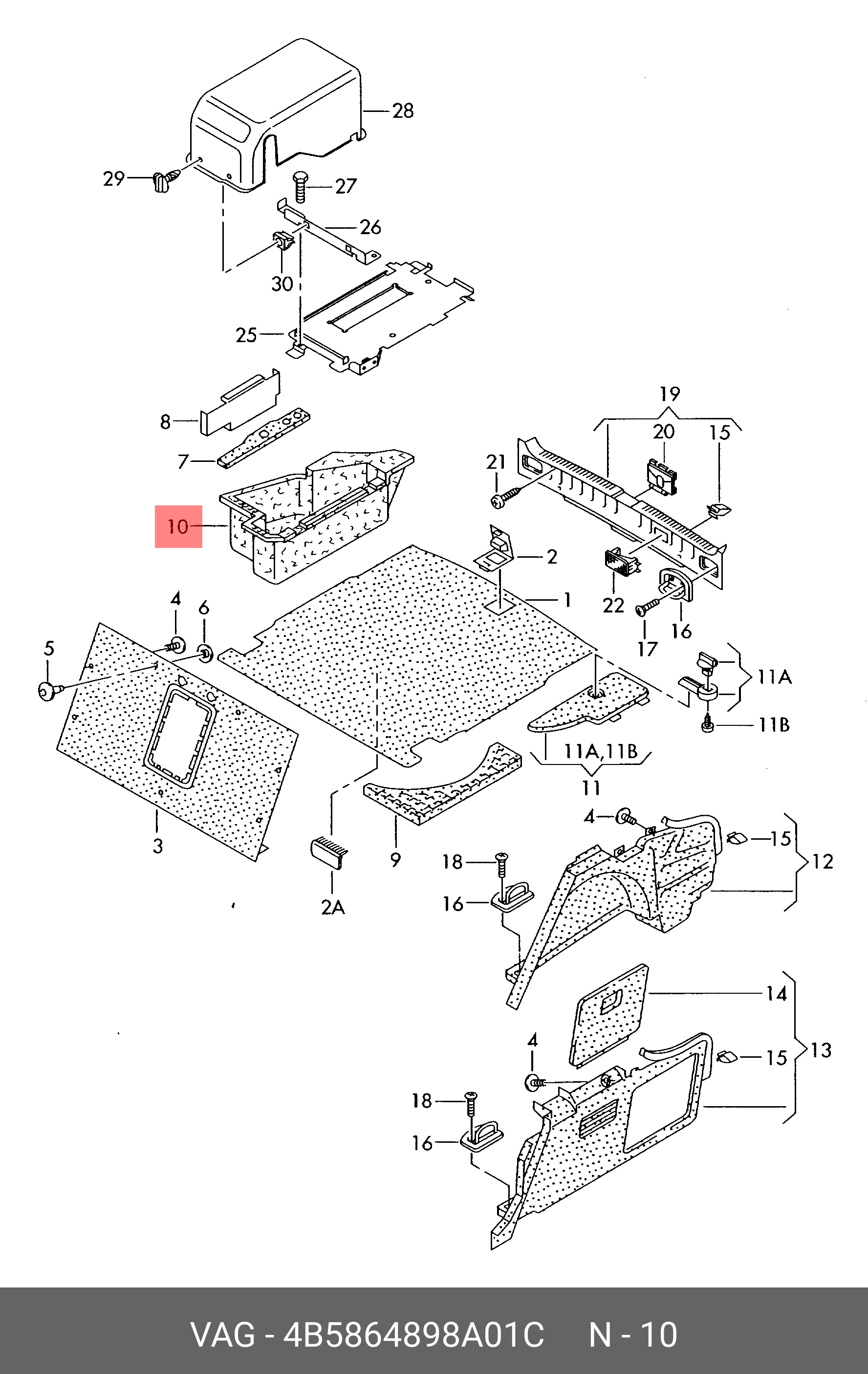 28
29
27
26
30
25
8
7
10
19
20
15
21
2
1
22
16
17
4
6
5
11A
11B
11A,11B
11
3
9
2A
4
15
12
18
16
14
4
15
13
18
16

VAG - 4B5864898A01C N - 10