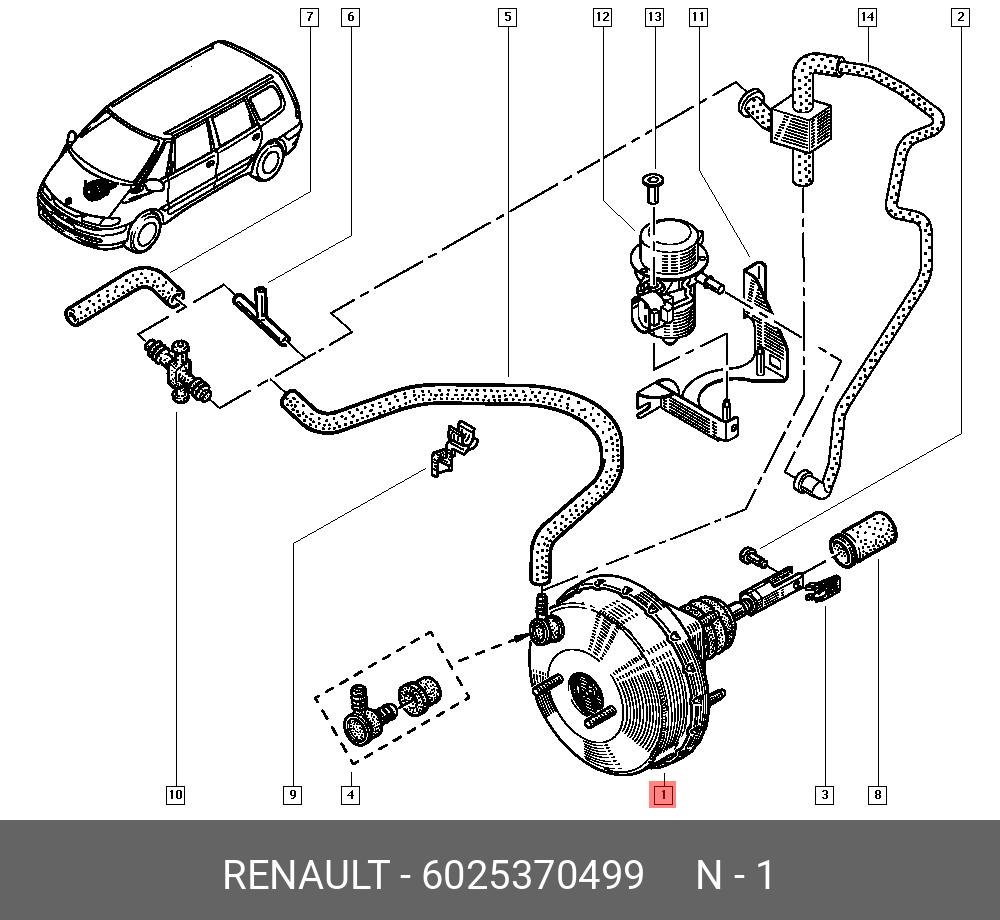 7
6
5
12
13
11
14
2
10
9
4
1
3
8

RENAULT - 6025370499 N - 1