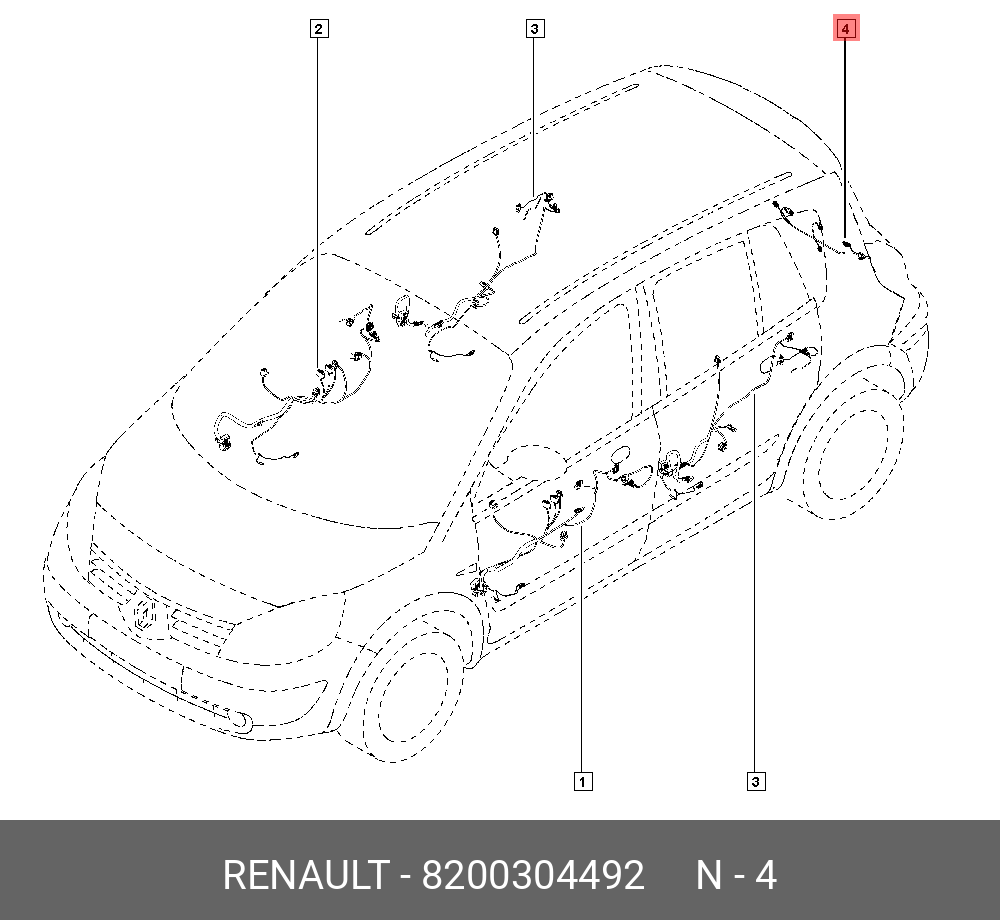 2
3
4
1
3
RENAULT - 8200304492 N - 4