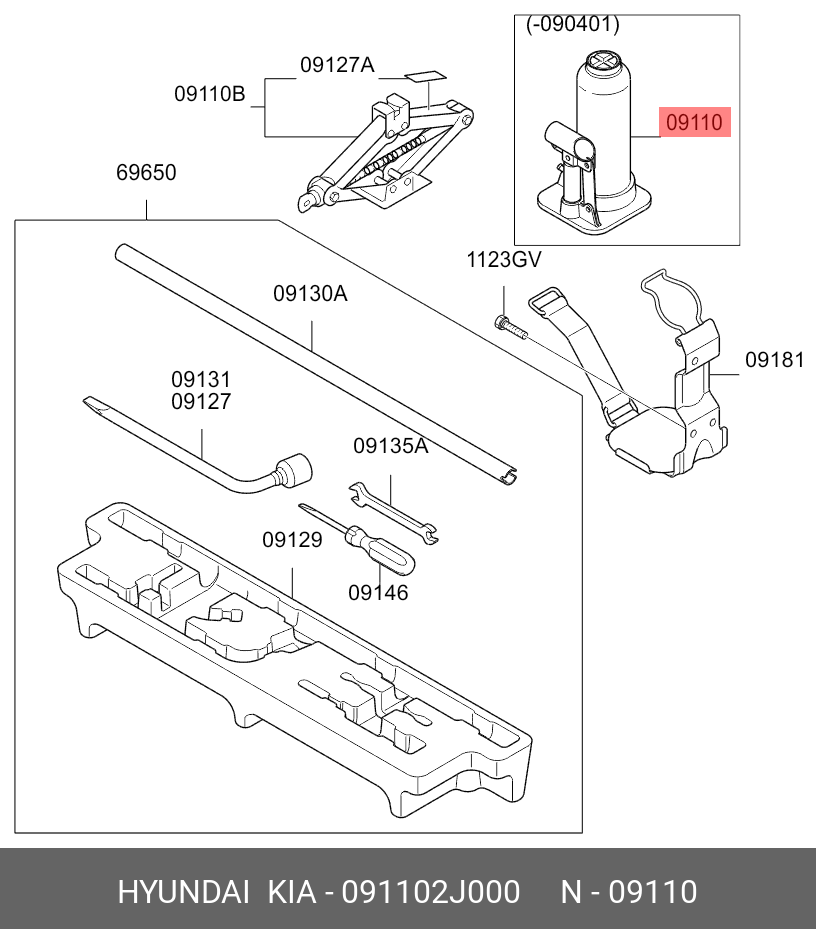 (-090401)

09127A

09110B

09110

69650

1123GV

09130A

09181

09131
09127

09135A

09129

09146

HYUNDAI KIA - 091102J000 N - 09110