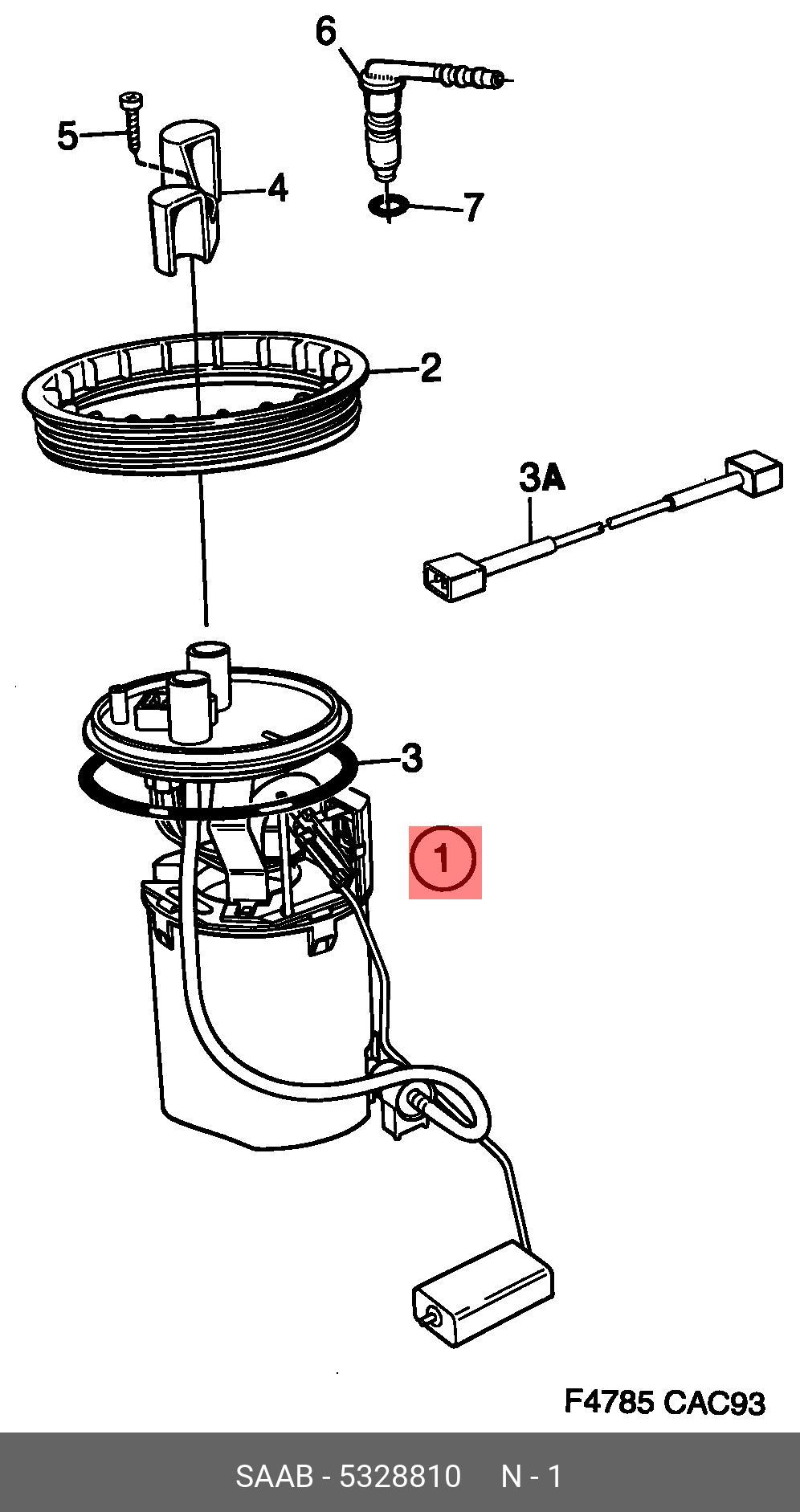 6
5
4
7
2
3A
3
1
F4785 CAC93
SAAB - 5328810 N - 1