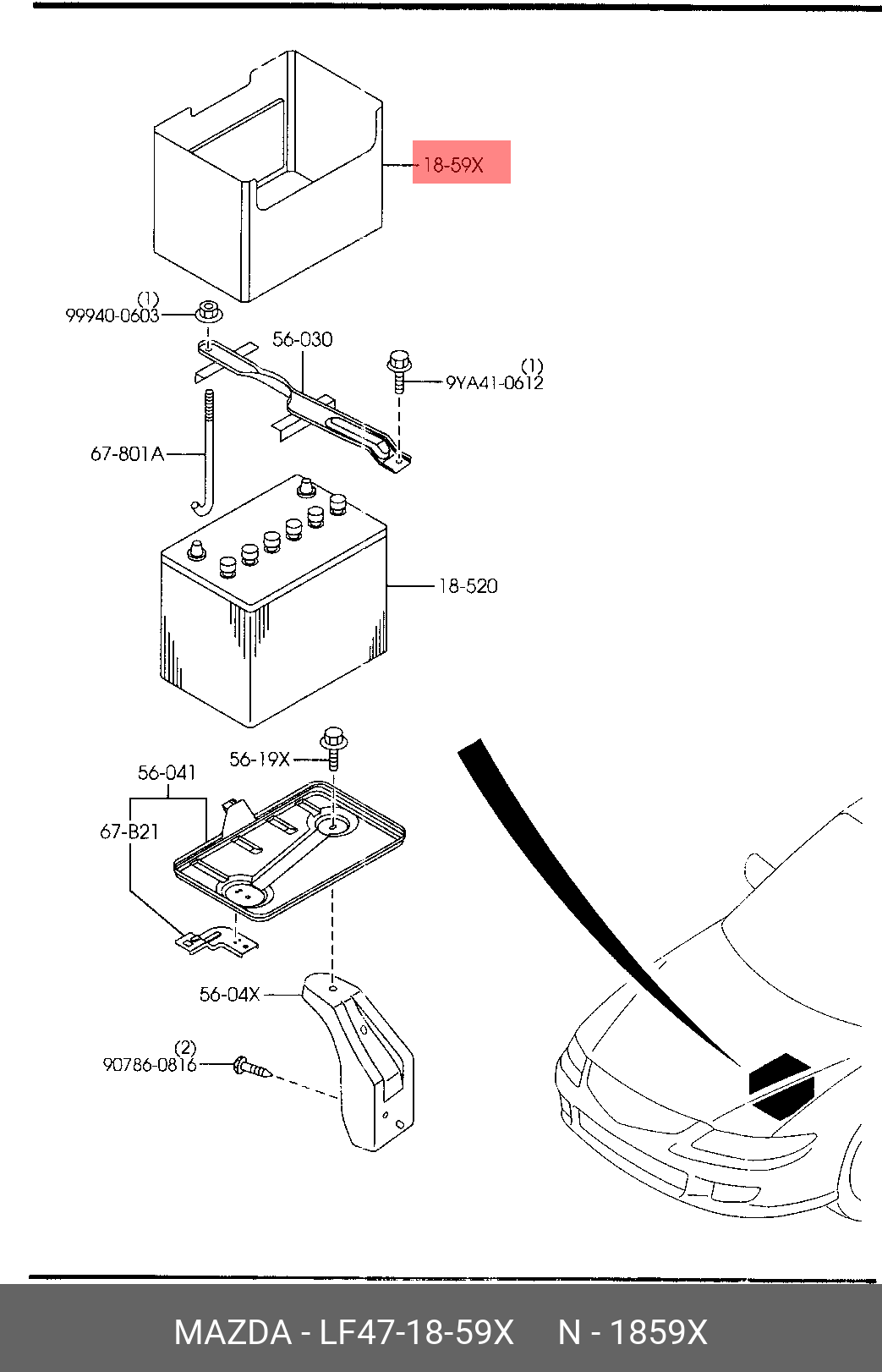 18-59X

(1)
99940-0603

56-030

(1)
9YA41-0612

67-801A

18-520

56-19X

56-041

67-B21

56-04X

(2)
90786-0816

MAZDA - LF47-18-59X N - 1859X