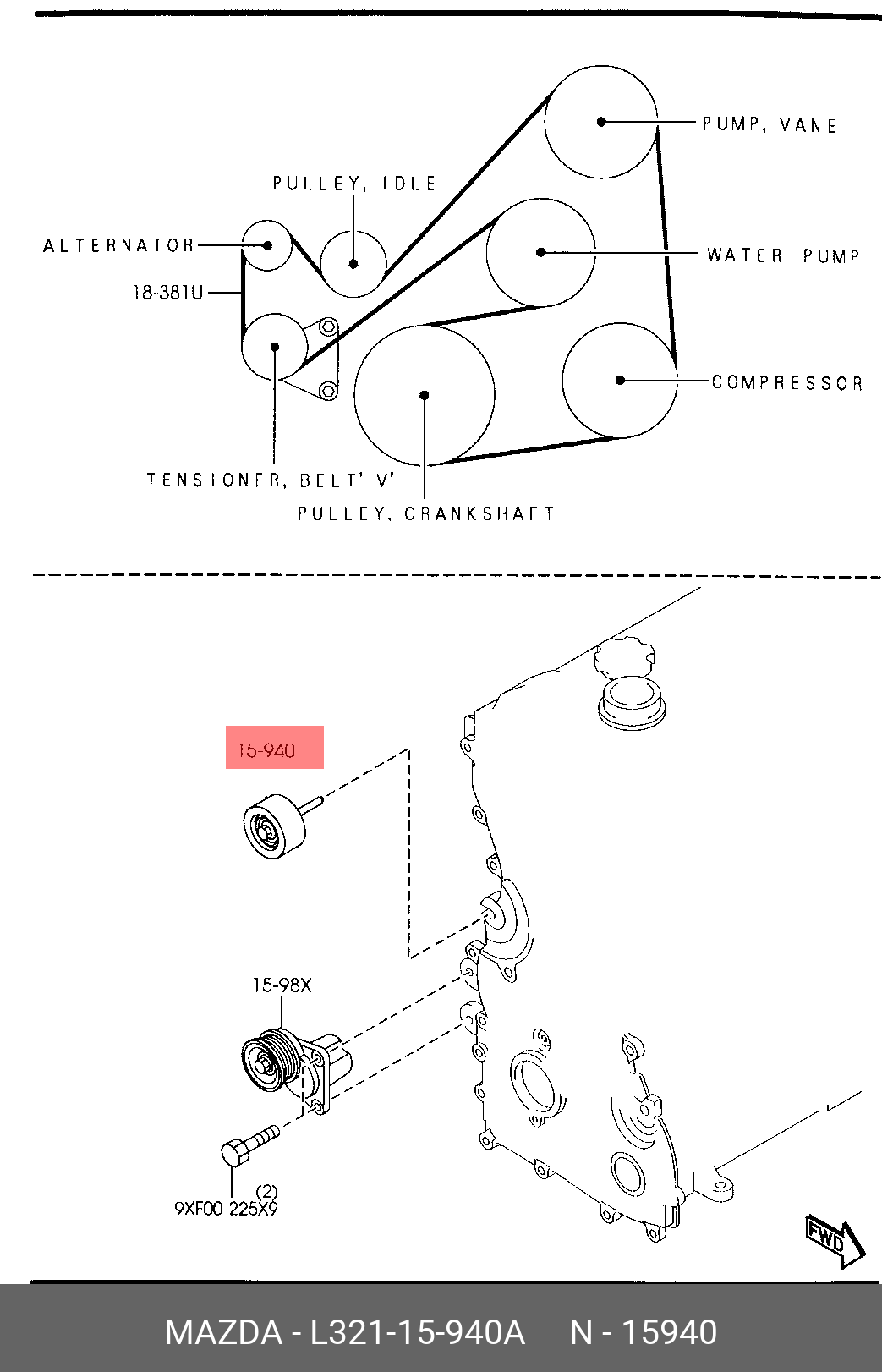 PUMP, VANE

PULLEY, IDLE

ALTERNATOR

WATER PUMP

18-381U

COMPRESSOR

TENSIONER, BELT' V'

PULLEY, CRANKSHAFT

15-940

15-98X

(2)
9XF00-225X9

FWD

MAZDA - L321-15-940A N - 15940