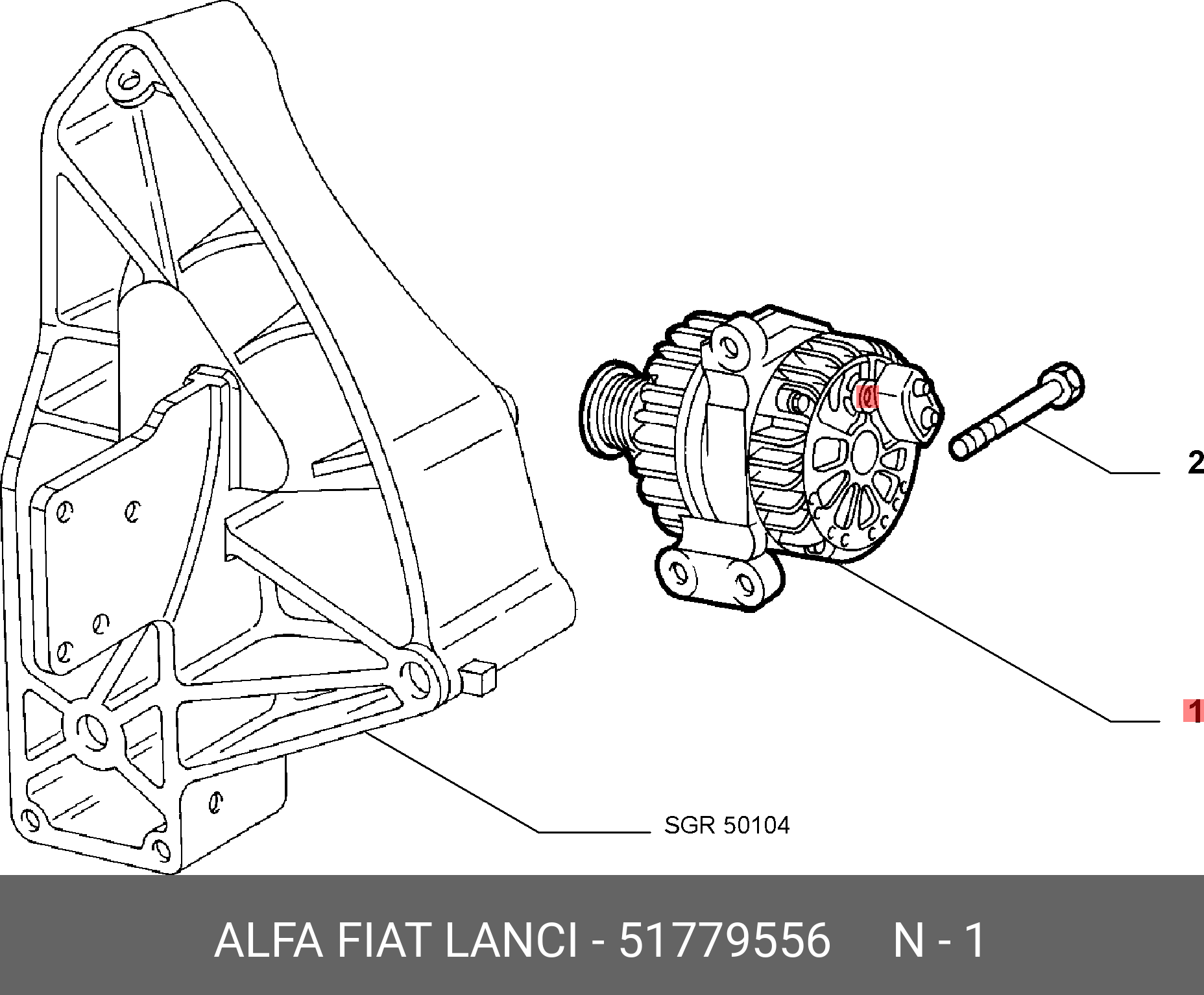 2

1

SGR 50104

ALFA FIAT LANCI - 51779556 N - 1