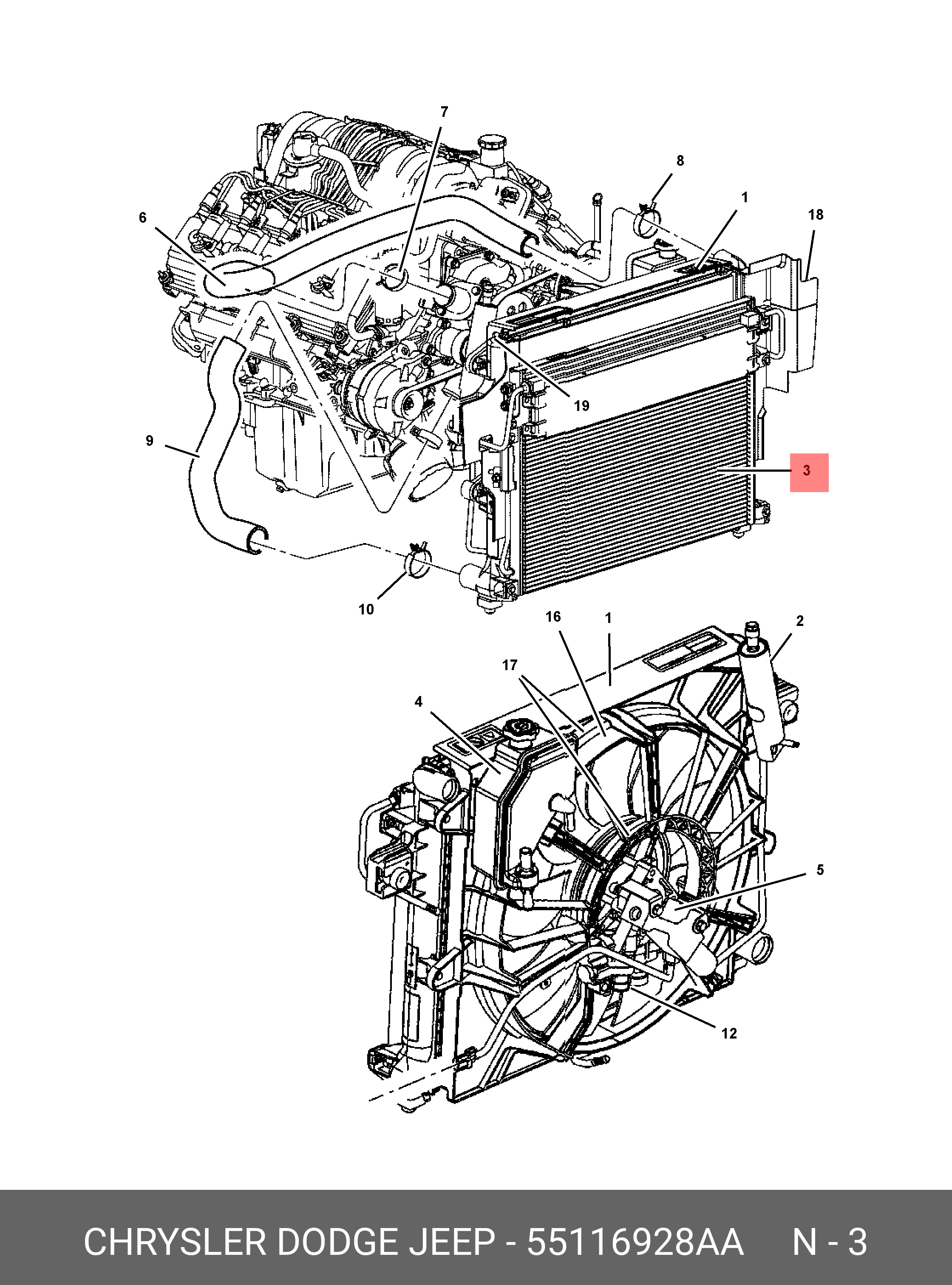 7
8
1
18
6
19
9
3
10
16
1
2
17
4
5
12

CHRYSLER DODGE JEEP - 55116928AA N - 3