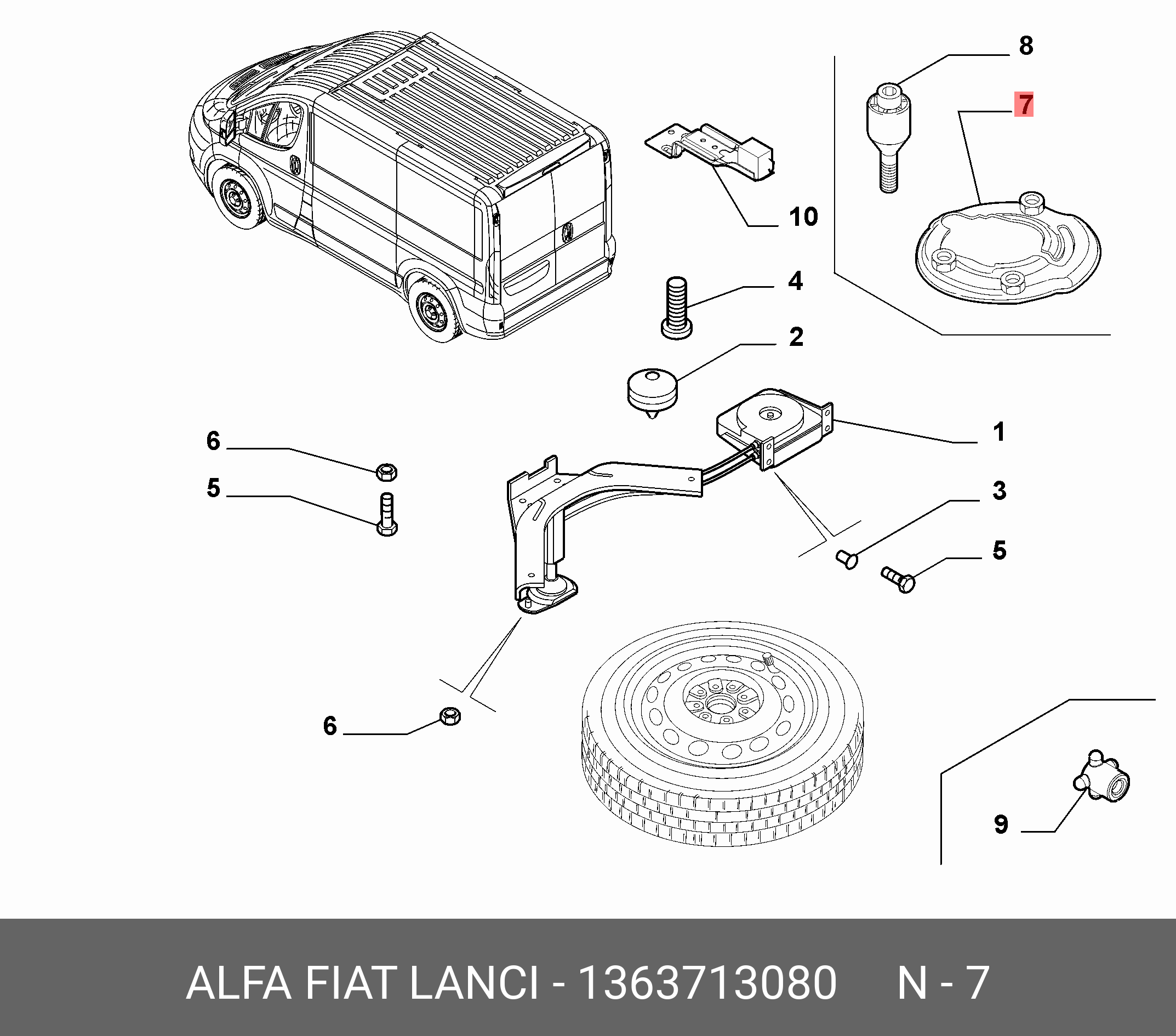 8
7
10
4
2
1
6
5
3
5
6
9

ALFA FIAT LANCI - 1363713080 N - 7