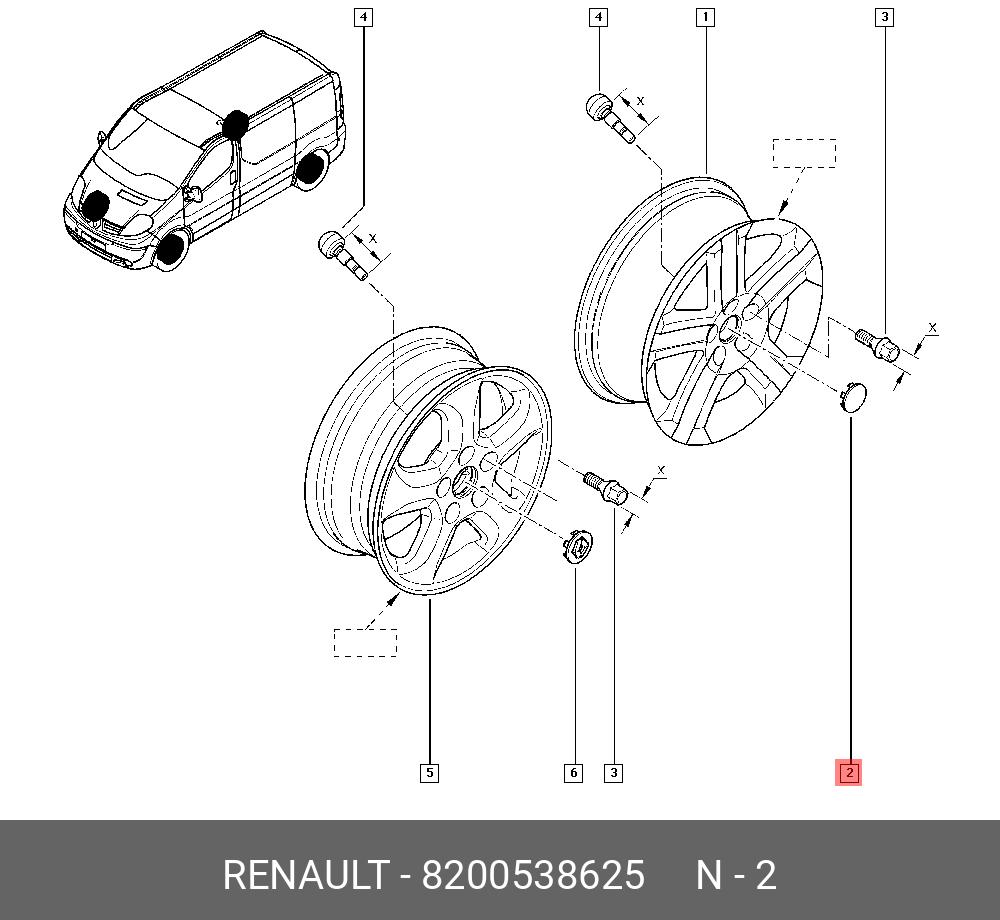 4
4
1
3
x
x
x
x
5
6
3
2
RENAULT - 8200538625 N - 2