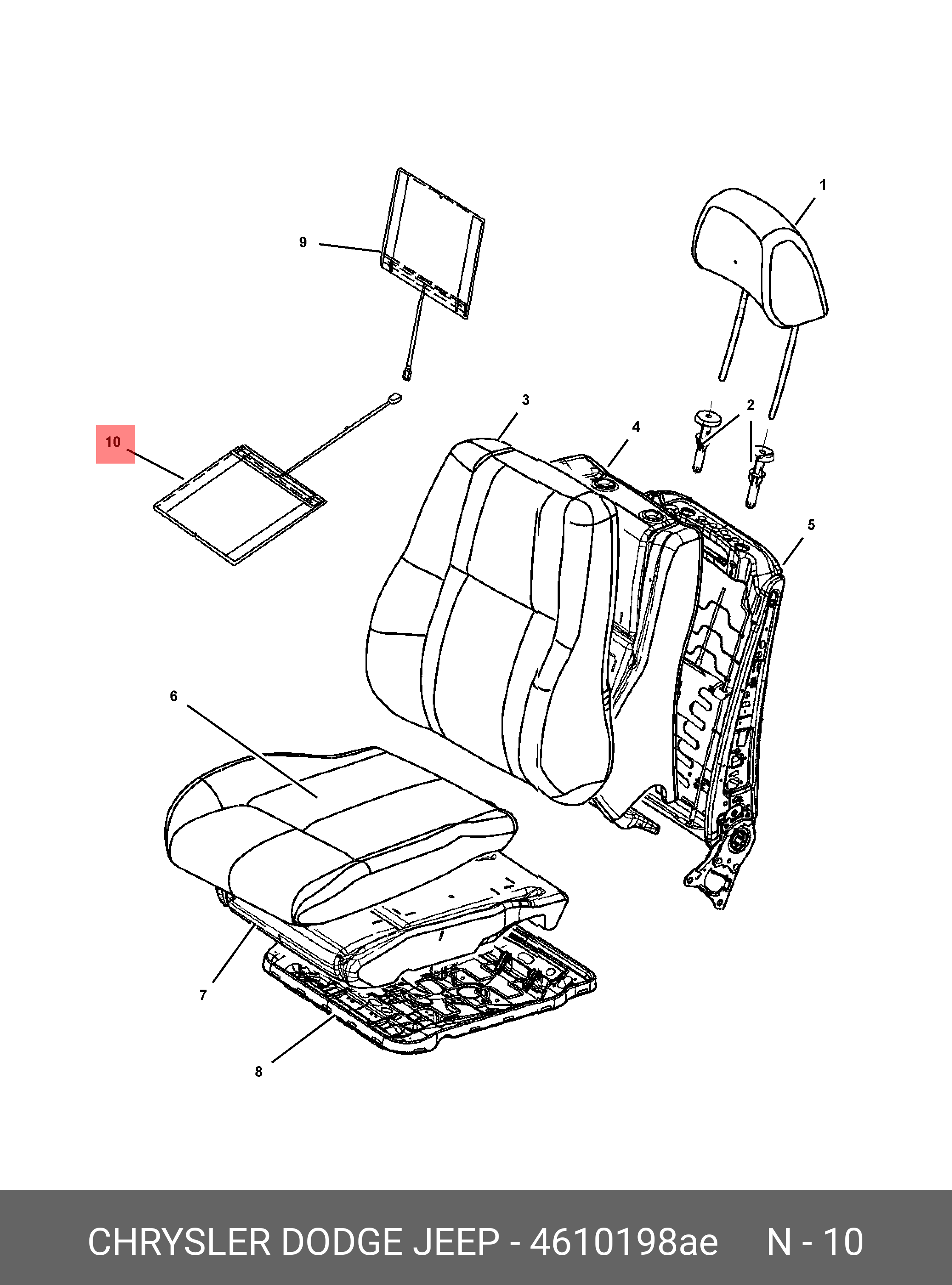 1

9

3

2

4

10

5

6

7

8

CHRYSLER DODGE JEEP - 4610198ae N - 10