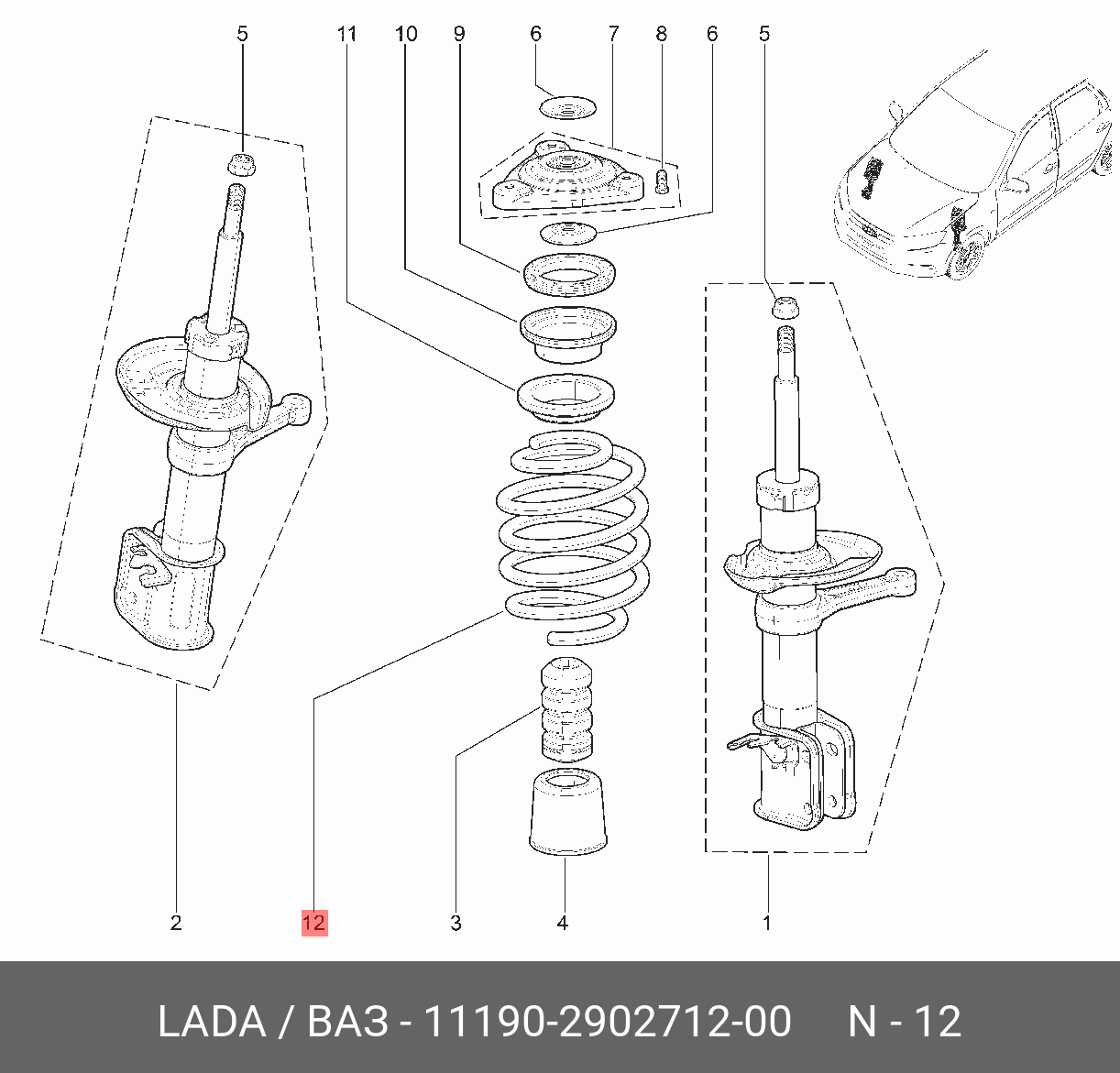 5 11 10 9 6 7 8 6 5

2 12 3 4 1

LADA / ВАЗ - 11190-2902712-00 N - 12