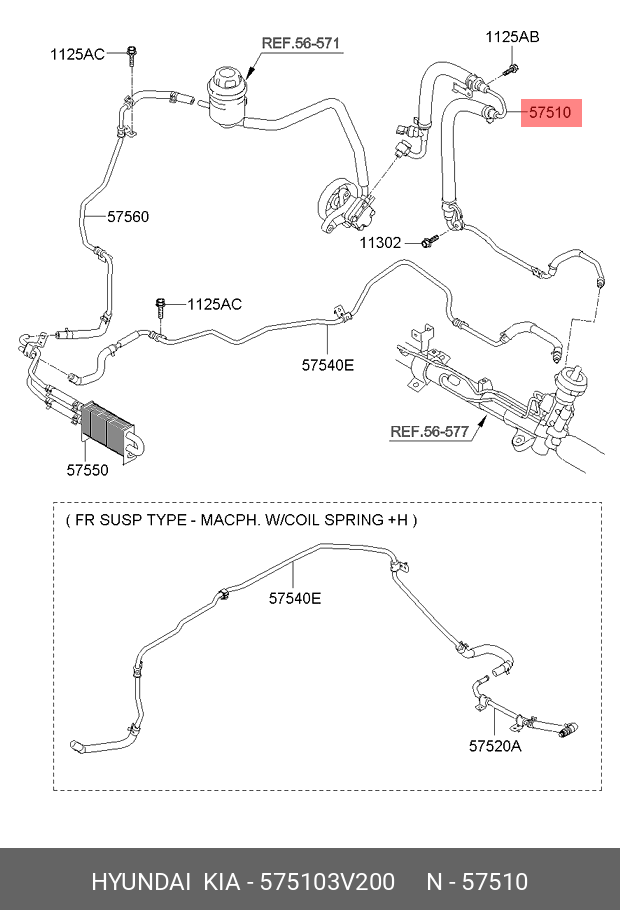 1125AC

REF.56-571

1125AB

57510

57560

11302

1125AC

57540E

REF.56-577

57550

( FR SUSP TYPE - MACPH. W/COIL SPRING +H )

57540E

57520A

HYUNDAI KIA - 575103V200 N - 57510