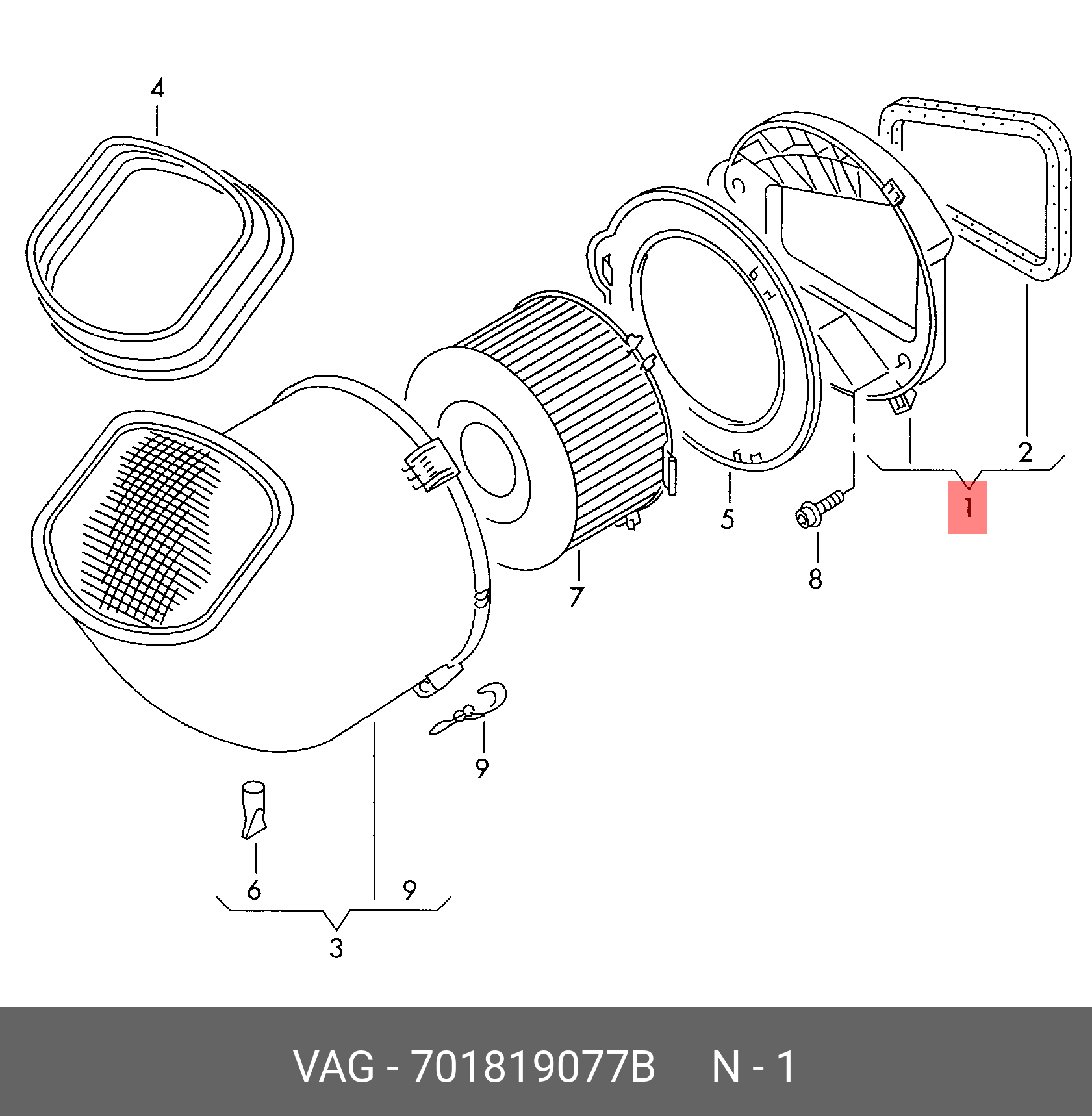 4
2
1
5
8
7
9
6
9
3
VAG - 701819077B N - 1