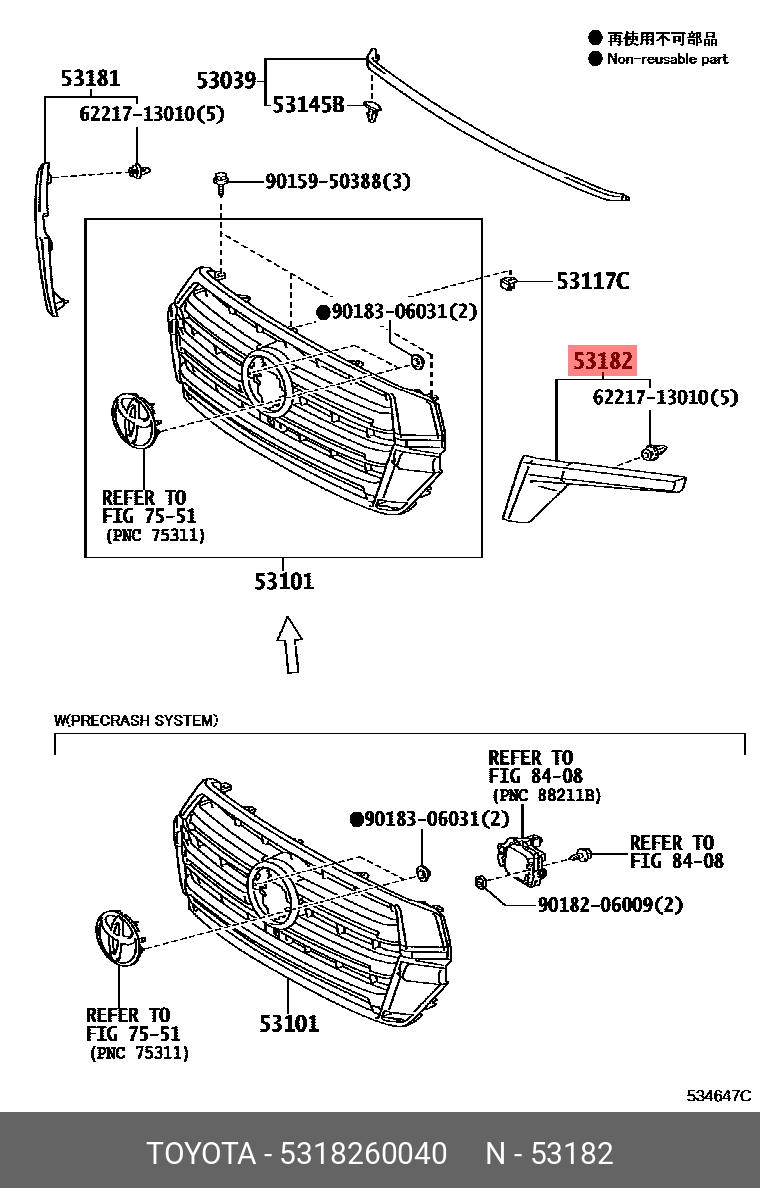 ● 再使用不可部品
● Non-reusable part

53181
62217-13010(5)

53039
53145B

90159-50388(3)

53117C

●90183-06031(2)

53182
62217-13010(5)

REFER TO
FIG 75-51
(PNC 75311)

53101

W(PRECRASH SYSTEM)

REFER TO
FIG 84-08
(PNC 88211B)

●90183-06031(2)

REFER TO
FIG 84-08

90182-06009(2)

REFER TO
FIG 75-51
(PNC 75311)

53101

534647C

TOYOTA - 5318260040 N - 53182