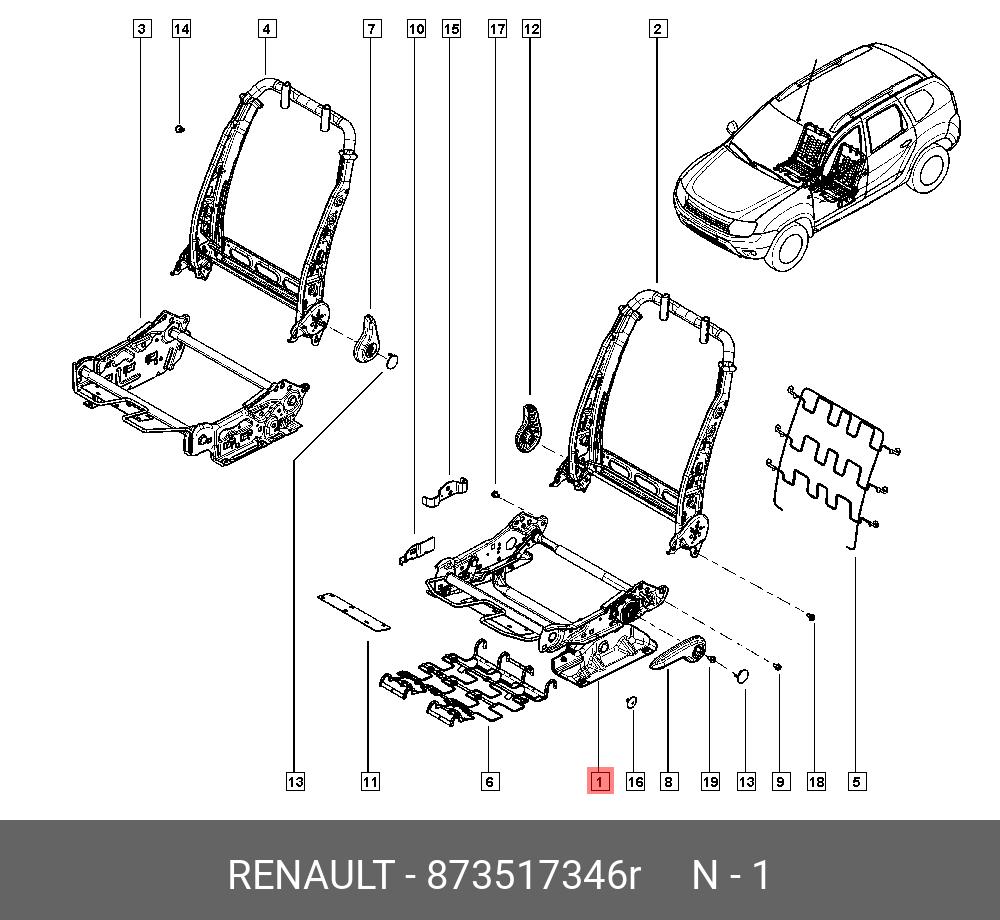 3
14
4
7
10
15
17
12
2
13
11
6
1
16
8
19
13
9
18
5

RENAULT - 873517346r N - 1