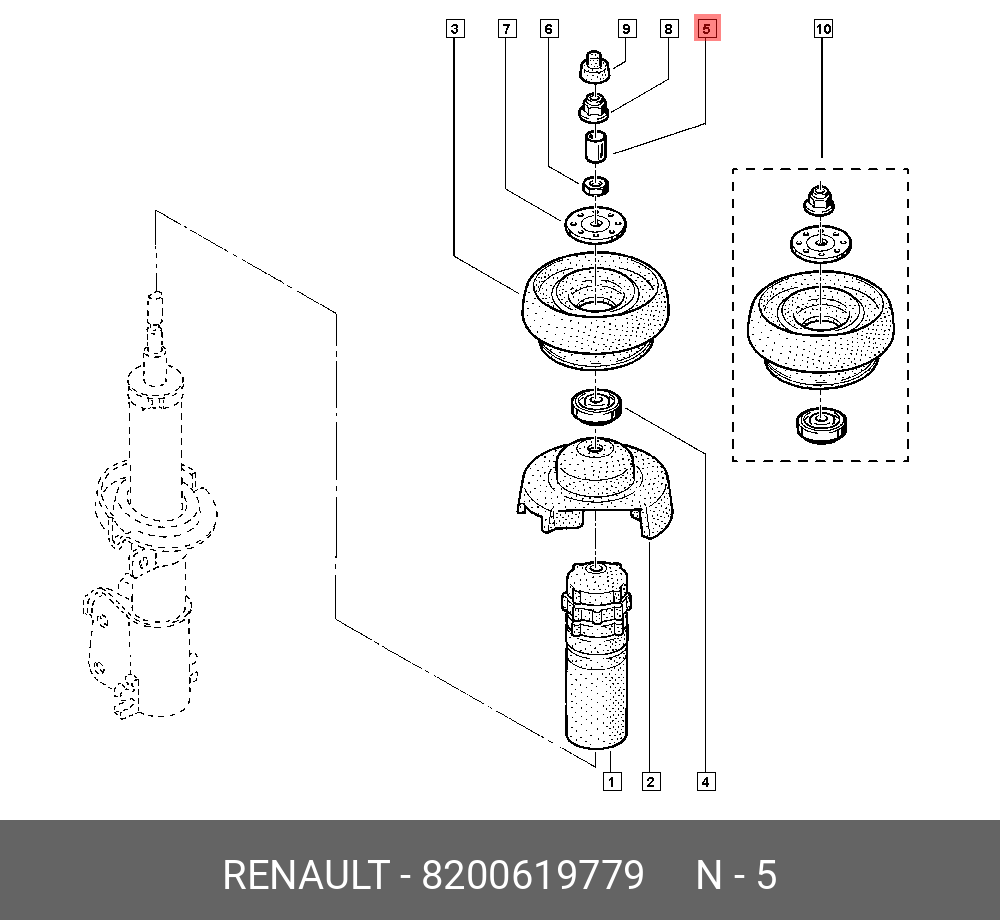 3 7 6 9 8 5 10

1 2 4

RENAULT - 8200619779 N - 5