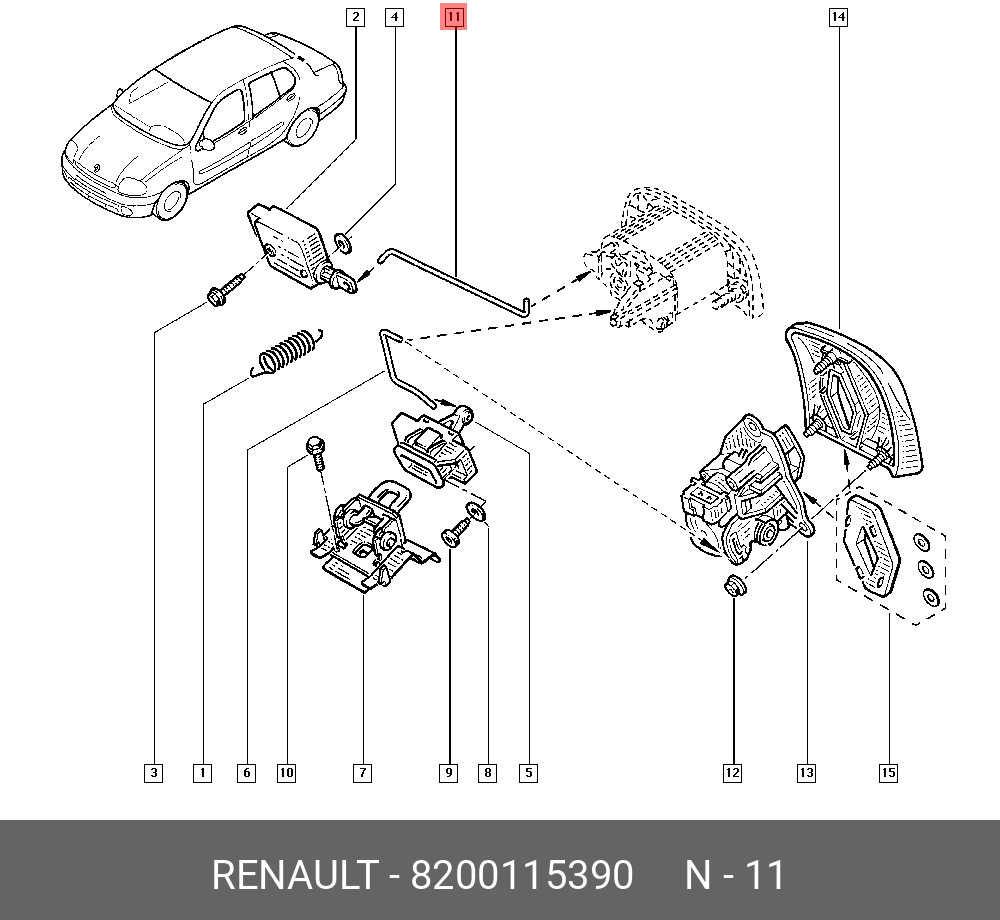 2
4
11
14
3
1
6
10
7
9
8
5
12
13
15

RENAULT - 8200115390 N - 11