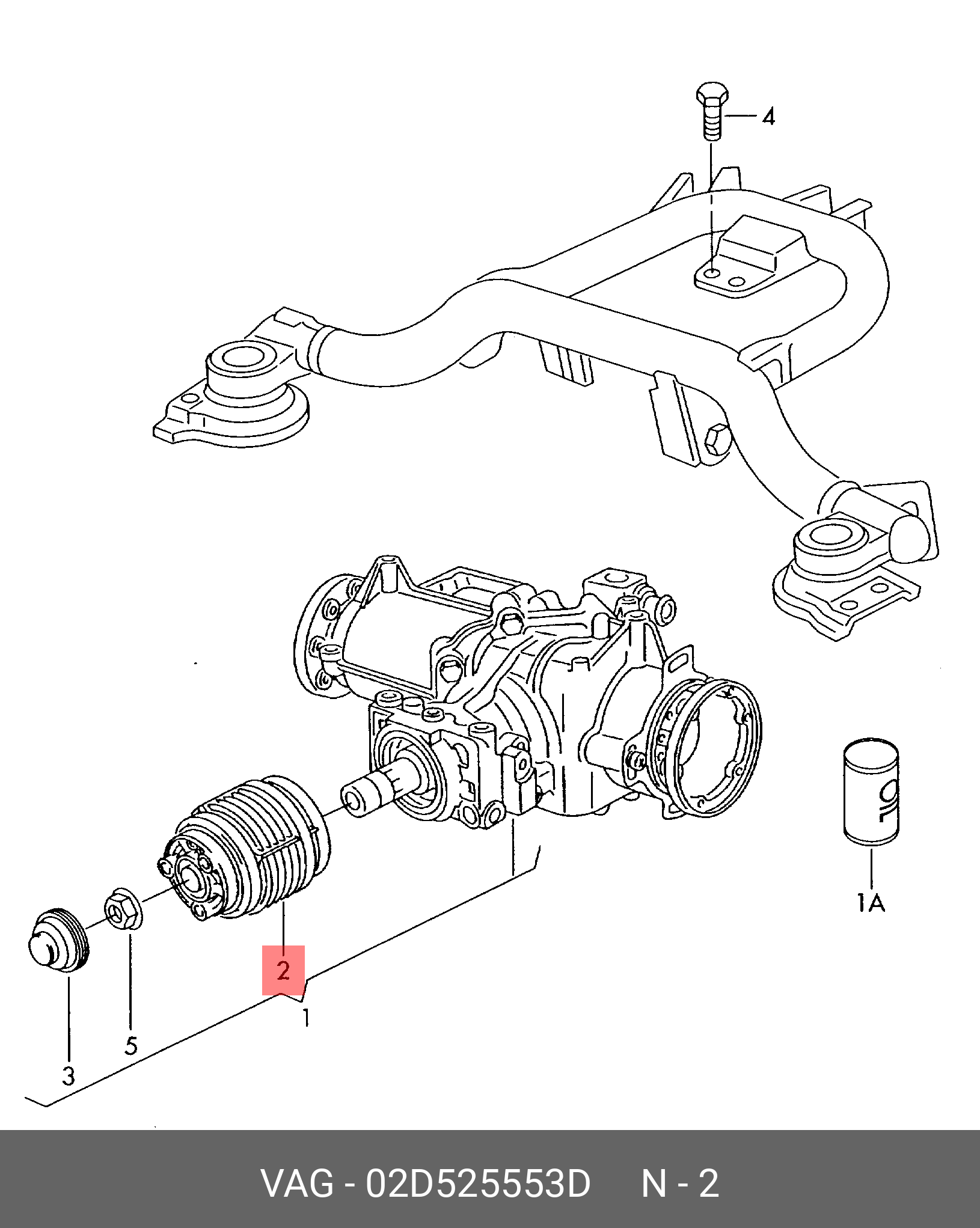 4

1A

2

1

5

3

VAG - 02D525553D N - 2