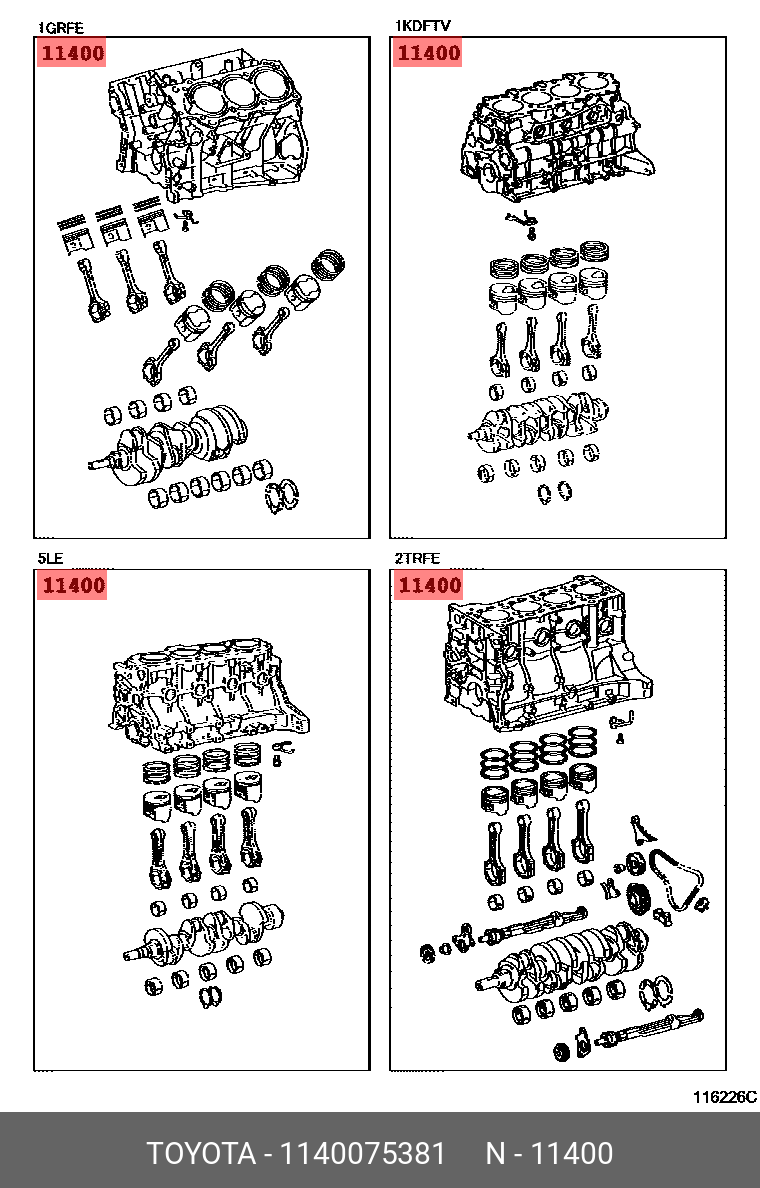 1GRFE

11400

1KDFTV

11400

5LE

11400

2TRFE

11400

116226C

TOYOTA - 1140075381 N - 11400