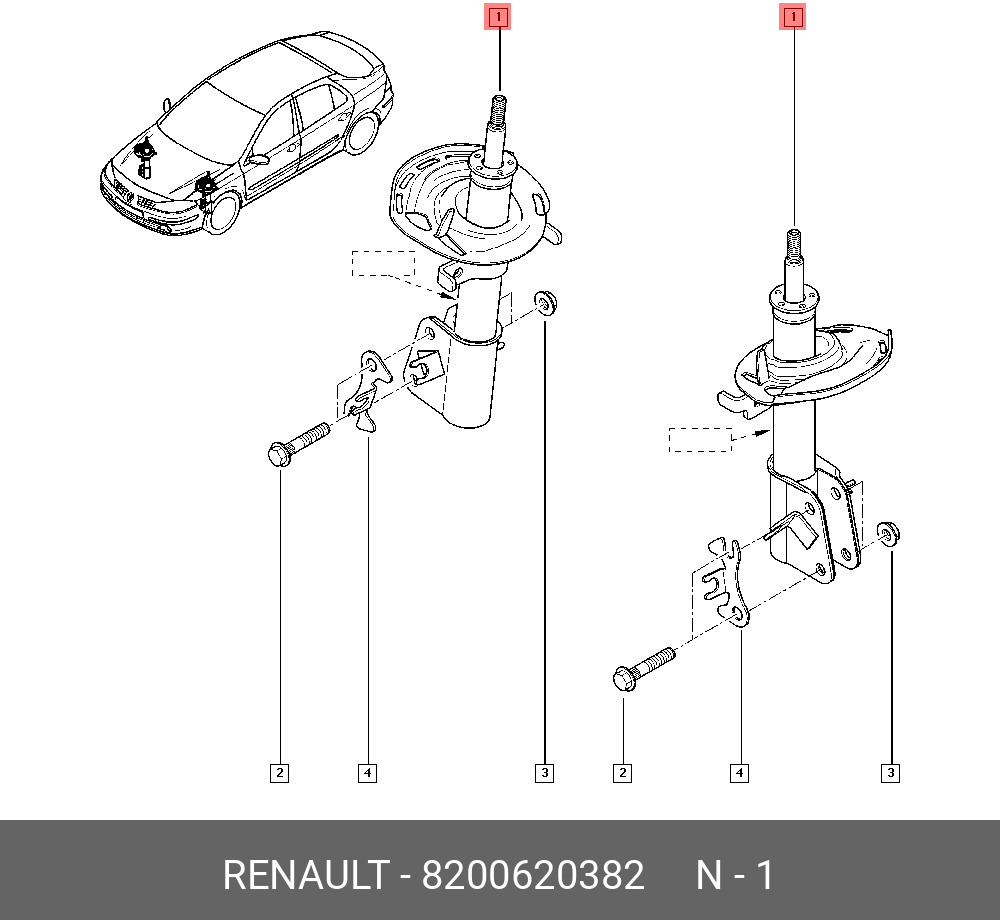 1
1
2
4
3
2
4
3
RENAULT - 8200620382 N - 1