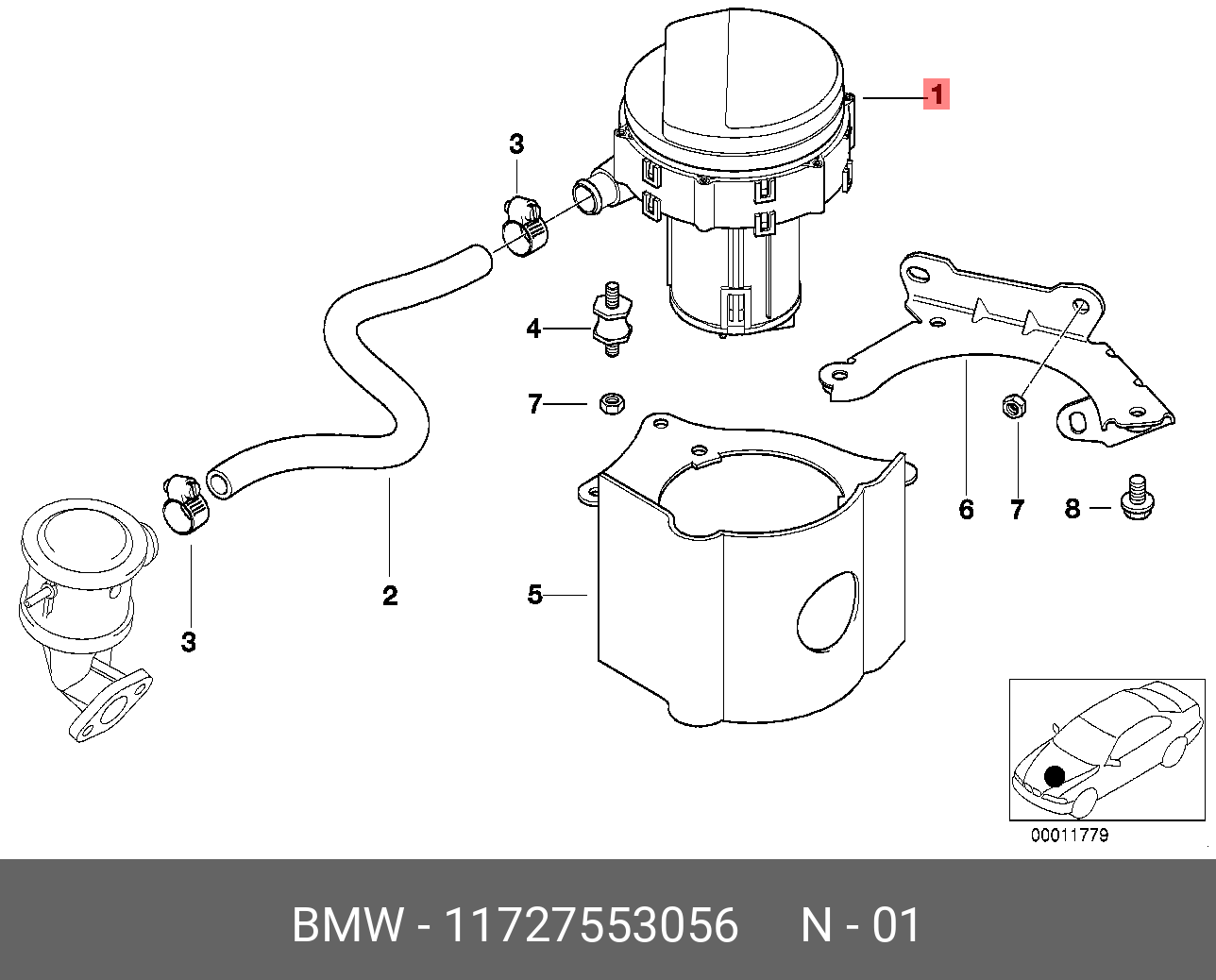 1
3
4
7
2
3
5
6
7
8
00011779
BMW - 11727553056 N - 01