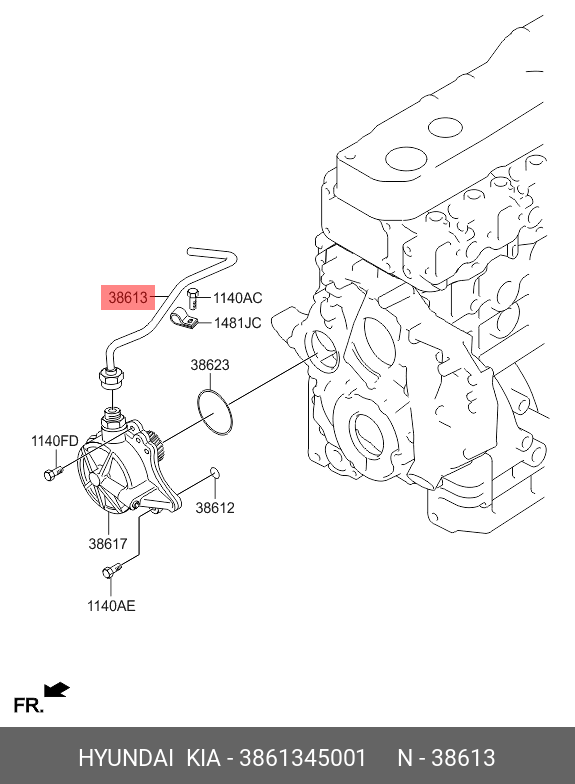 38613
1140AC
1481JC
38623
1140FD
38612
38617
1140AE
FR.

HYUNDAI KIA - 3861345001 N - 38613