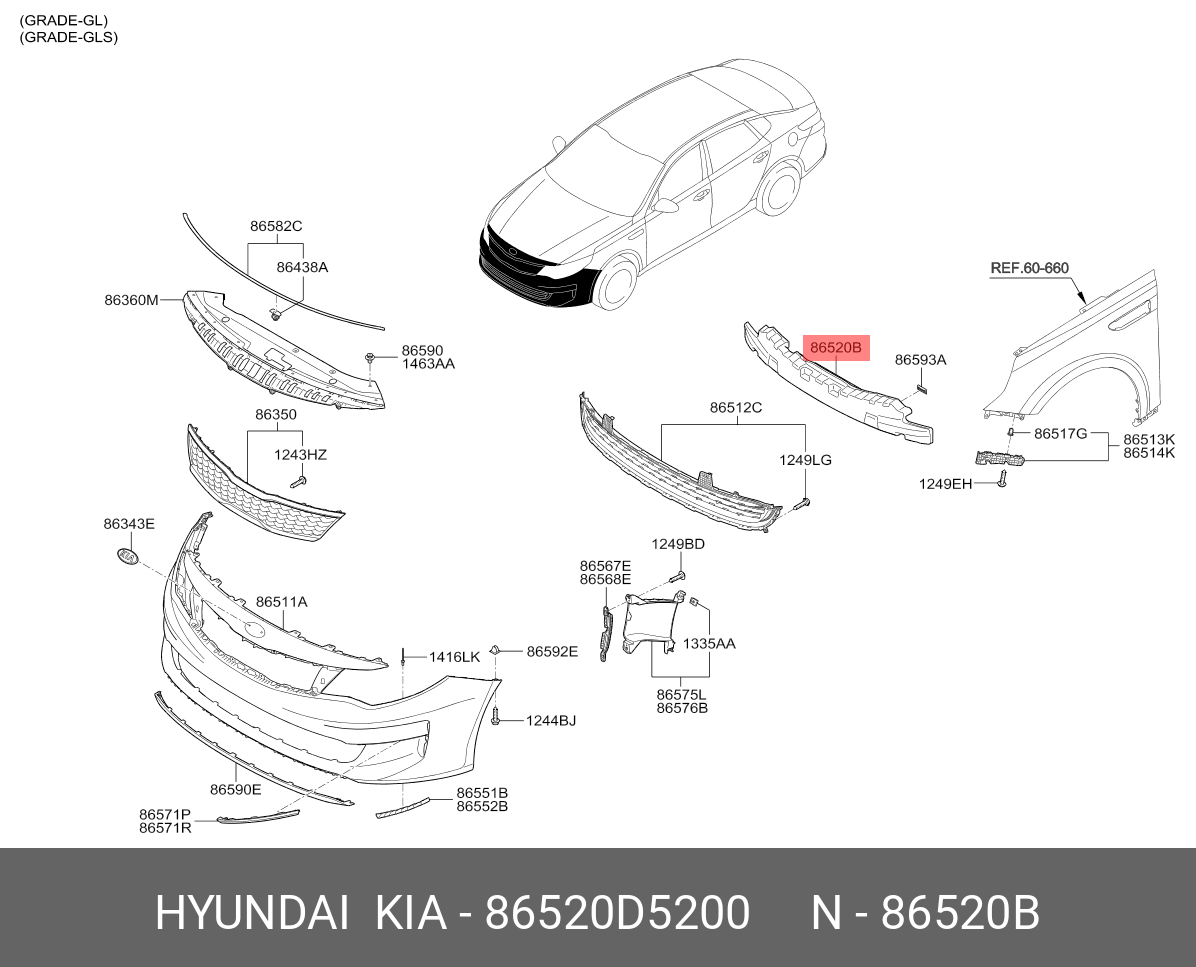 (GRADE-GL)
(GRADE-GLS)

86582C
86438A
86360M
86590
1463AA
86350
1243HZ
86343E
86511A
1416LK
86592E
1244BJ
86590E
86571P
86571R
86551B
86552B

REF.60-660
86520B
86593A
86512C
1249LG
86517G
86513K
86514K
1249EH
1249BD
86567E
86568E
1335AA
86575L
86576B

HYUNDAI KIA - 86520D5200 N - 86520B