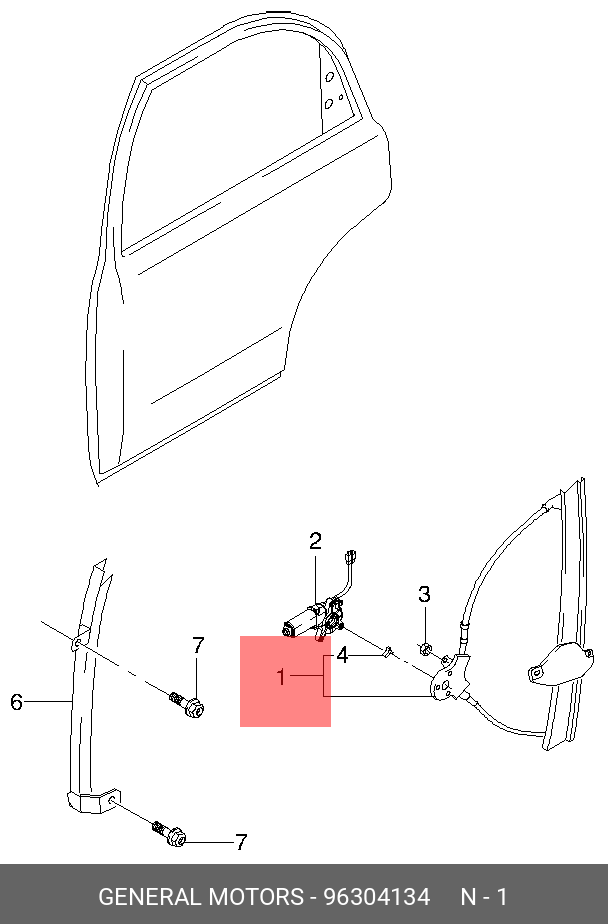 2

3

7

4

1

6

7

GENERAL MOTORS - 96304134 N - 1