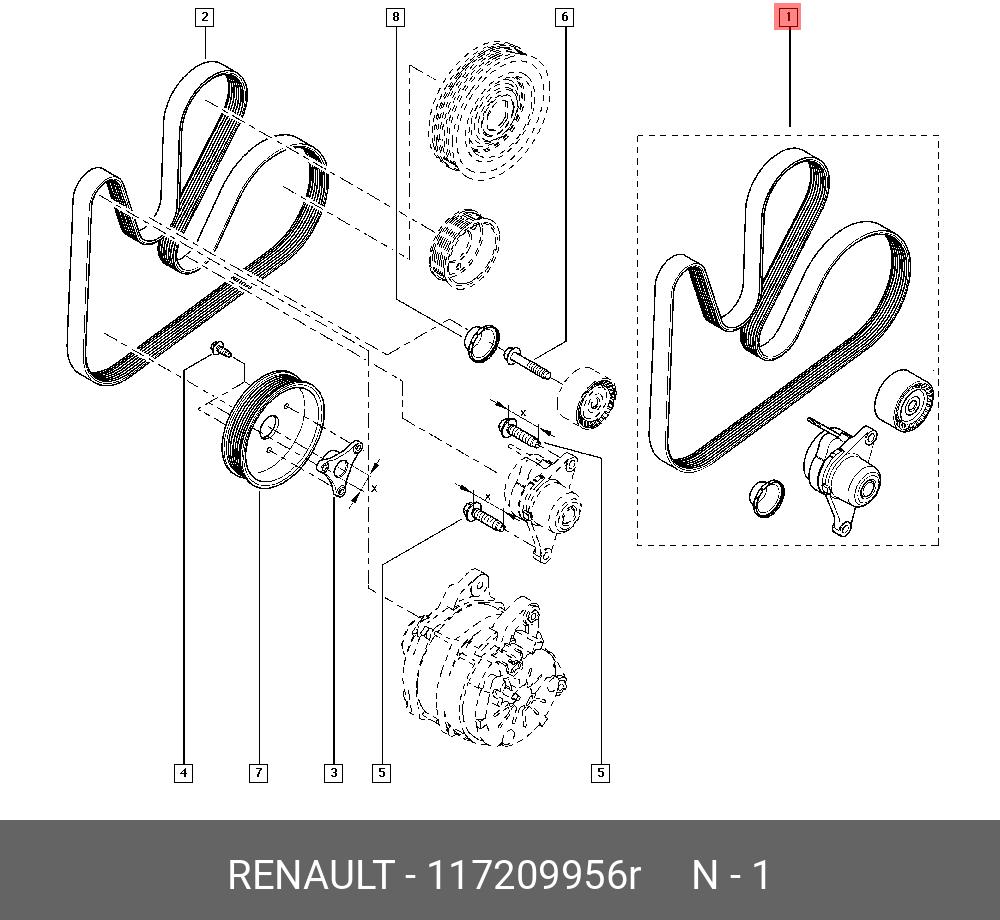 2
8
6
1
x
x
x
4
7
3
5
5

RENAULT - 117209956r N - 1