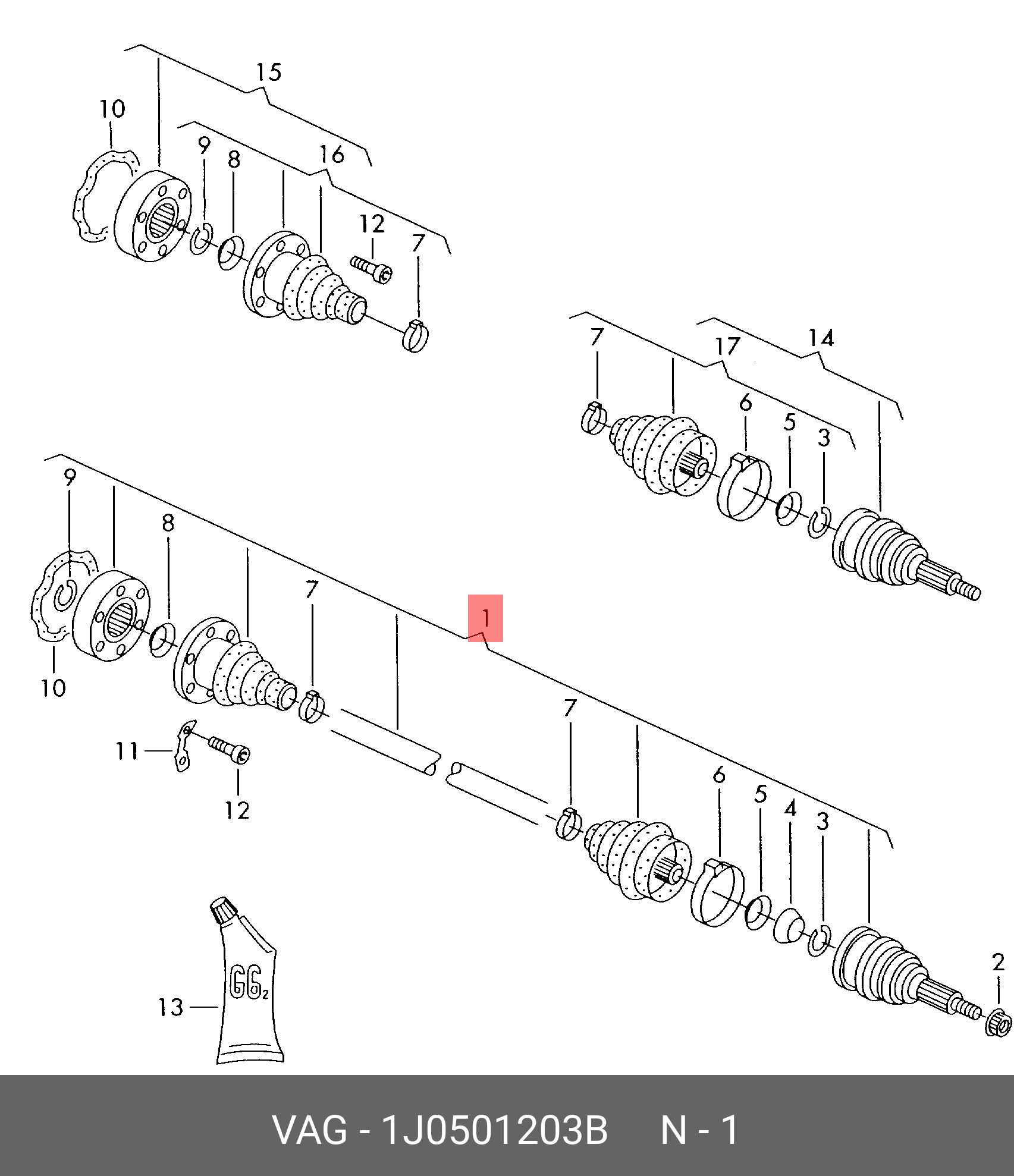 15
10
9
8
16
12
7
7
17
14
6
5
3
9
8
7
1
10
11
12
7
6
5
4
3
2
13
G6₂

VAG - 1J0501203B N - 1