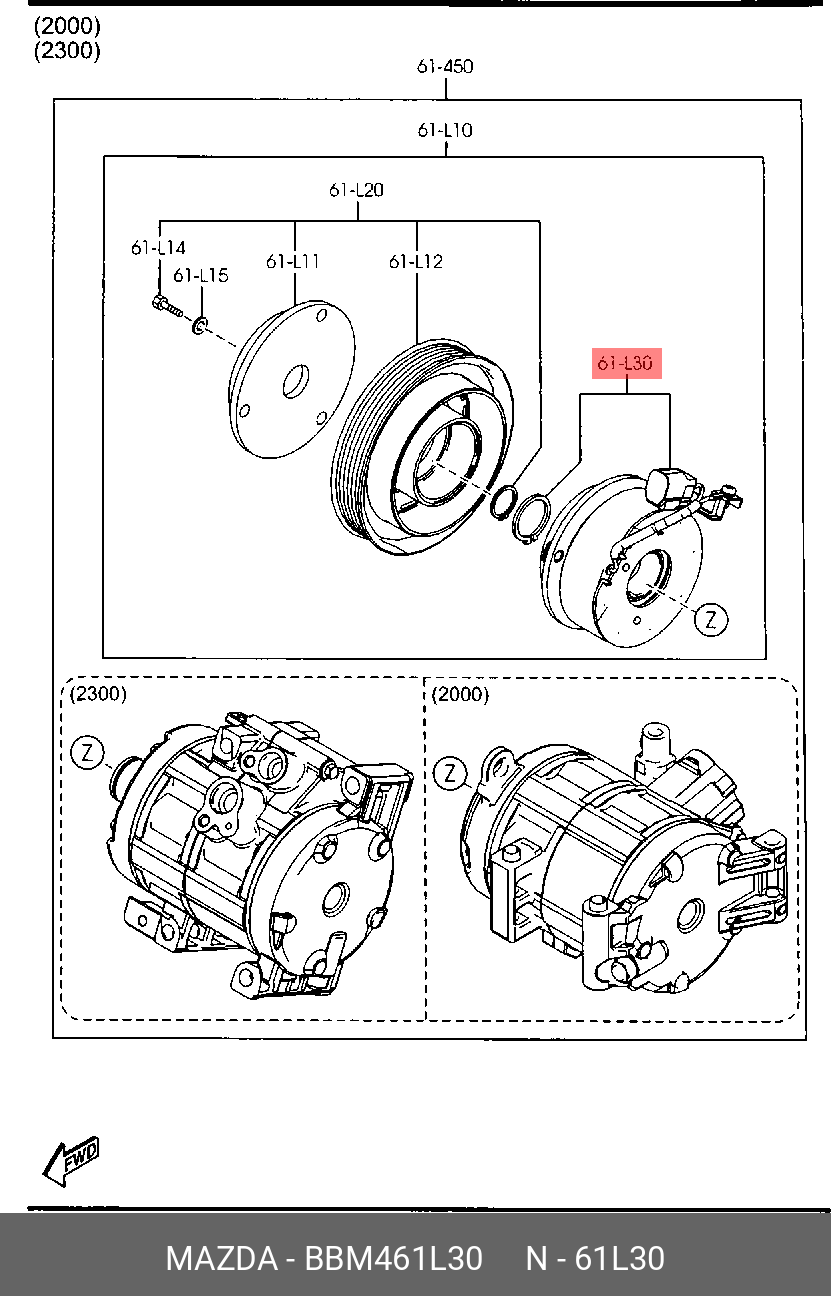 (2000)
(2300)

61-450

61-L10

61-L20

61-L14

61-L15

61-L11

61-L12

61-L30

Z

(2300)

Z

(2000)

Z

FWD

MAZDA - BBM461L30 N - 61L30