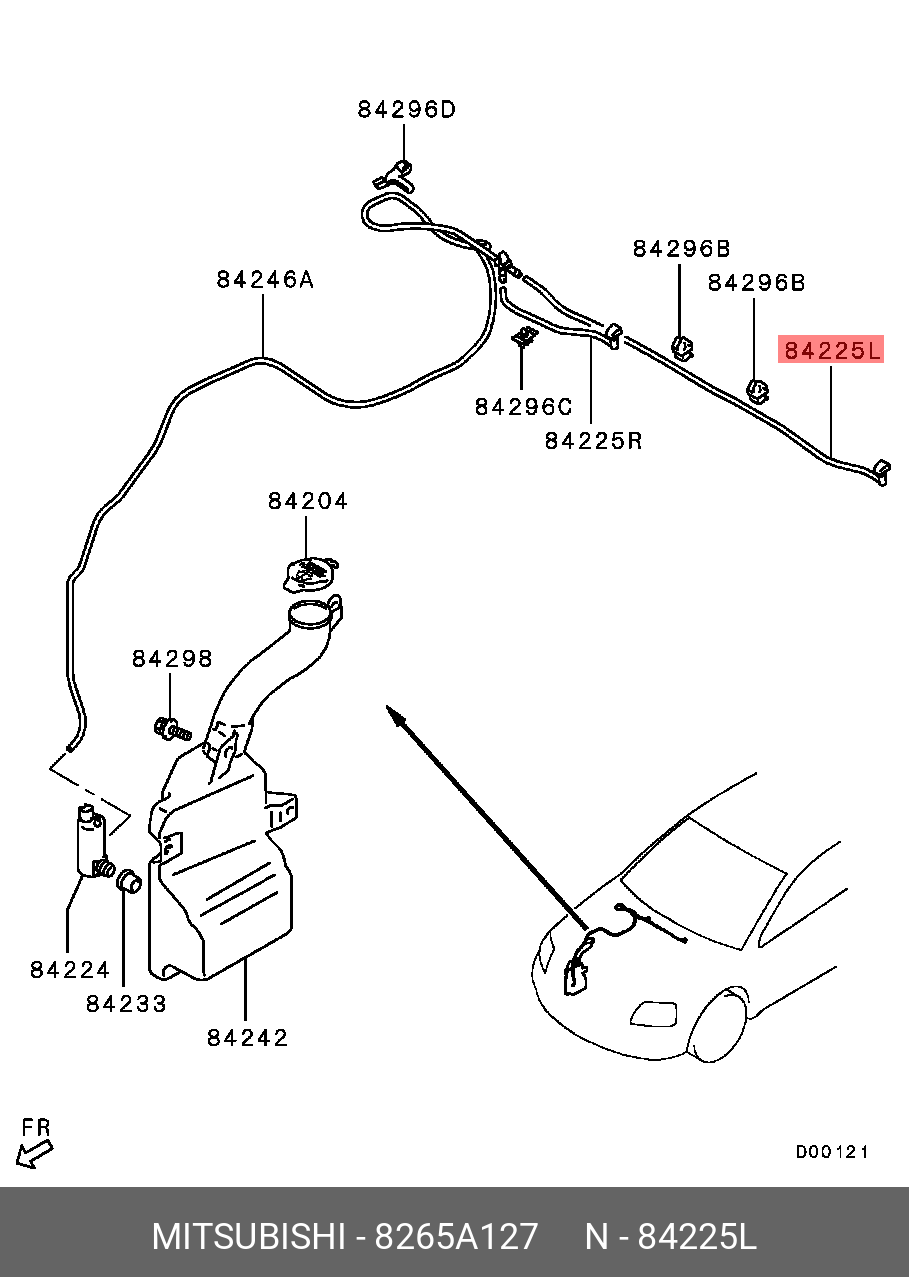 84296D

84246A

84296B

84296B

84225L

84296C

84225R

84204

84298

84224

84233

84242

FR

D00121

MITSUBISHI - 8265A127 N - 84225L