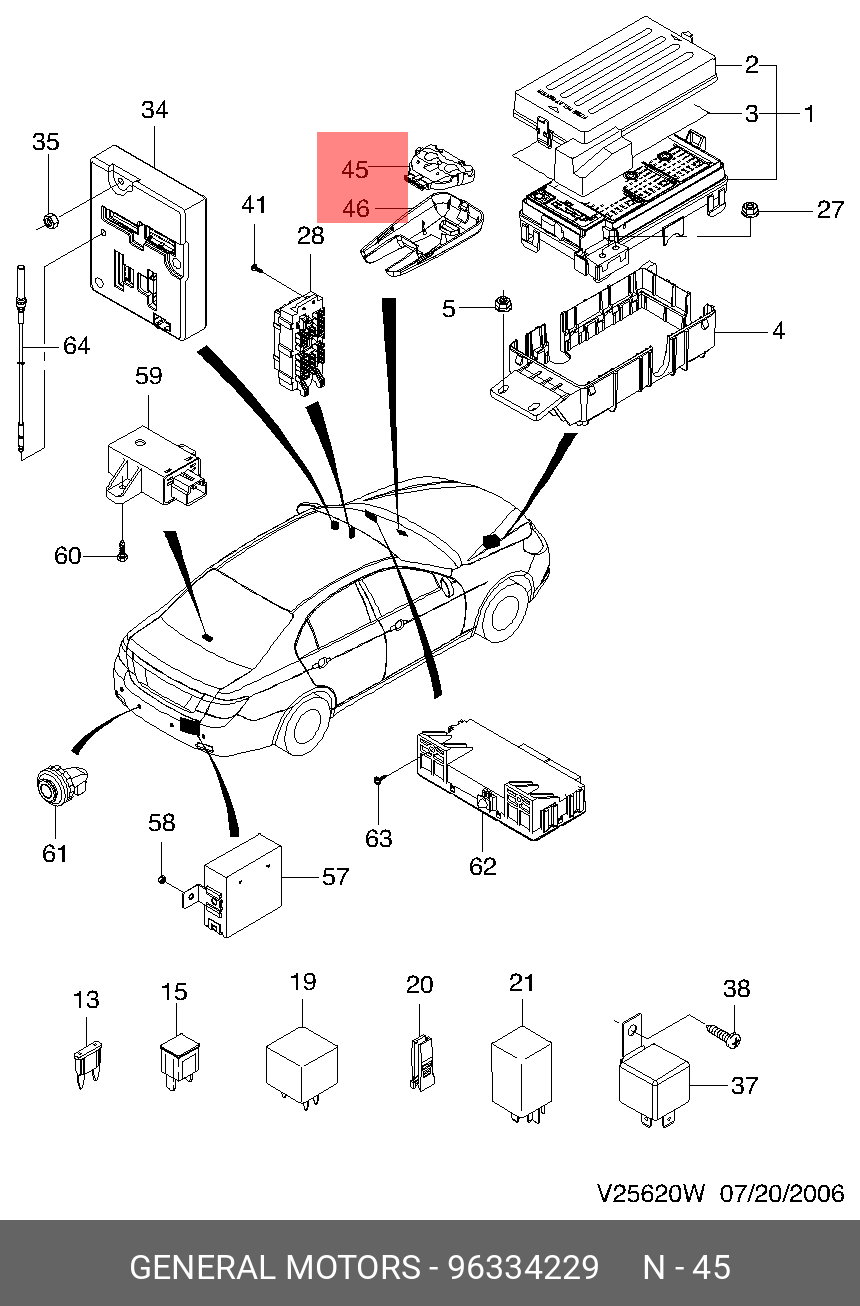 2
3
1
34
35
45
46
41
28
27
5
4
64
59
60
61
58
57
63
62
13
15
19
20
21
38
37

V25620W 07/20/2006

GENERAL MOTORS - 96334229 N - 45