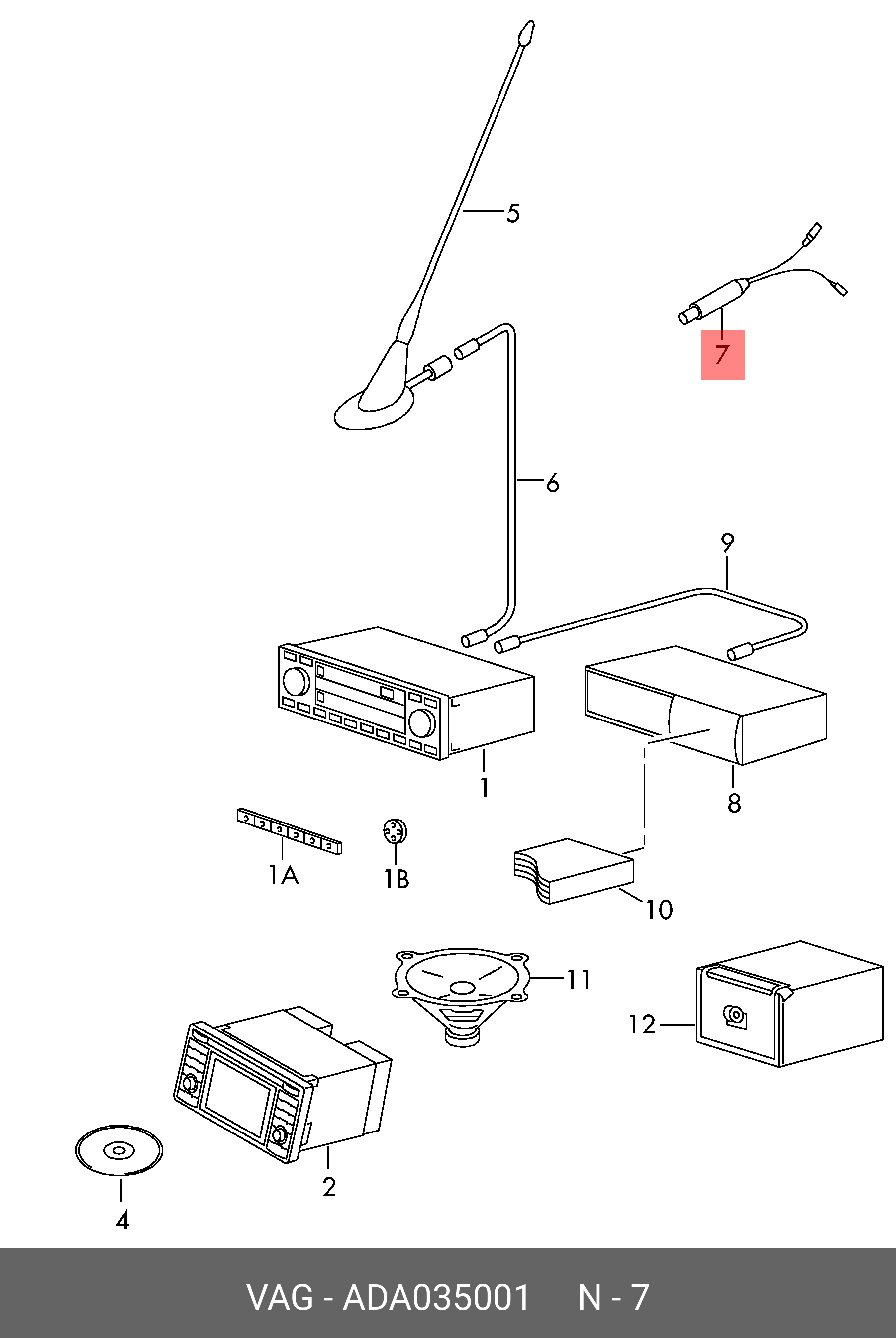 5

7

6

9

1

8

1A

1B

10

11

12

2

4

VAG - ADA035001 N - 7