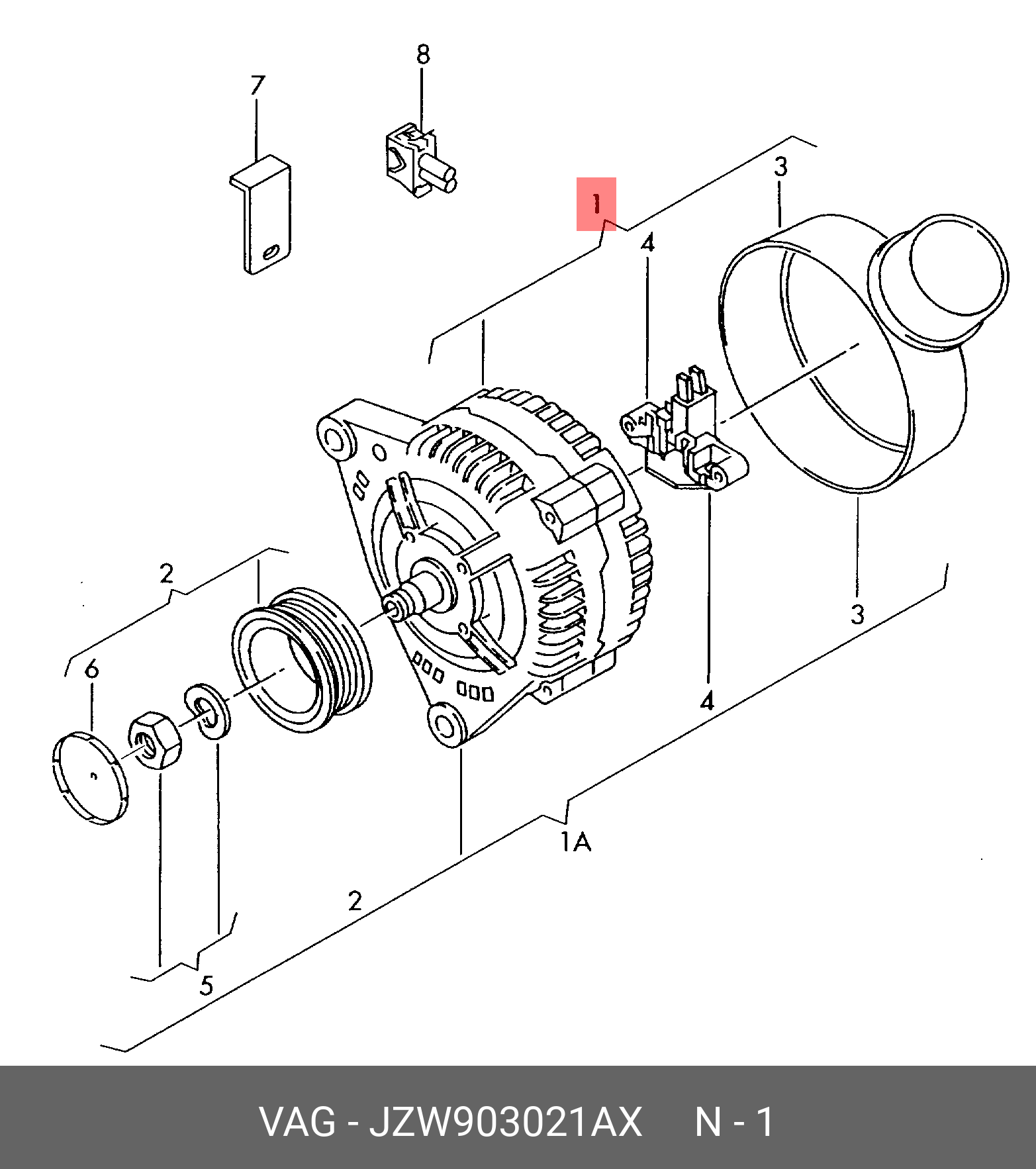 8
7
3
1
4
2
6
3
4
1A
2
5
VAG - JZW903021AX N - 1