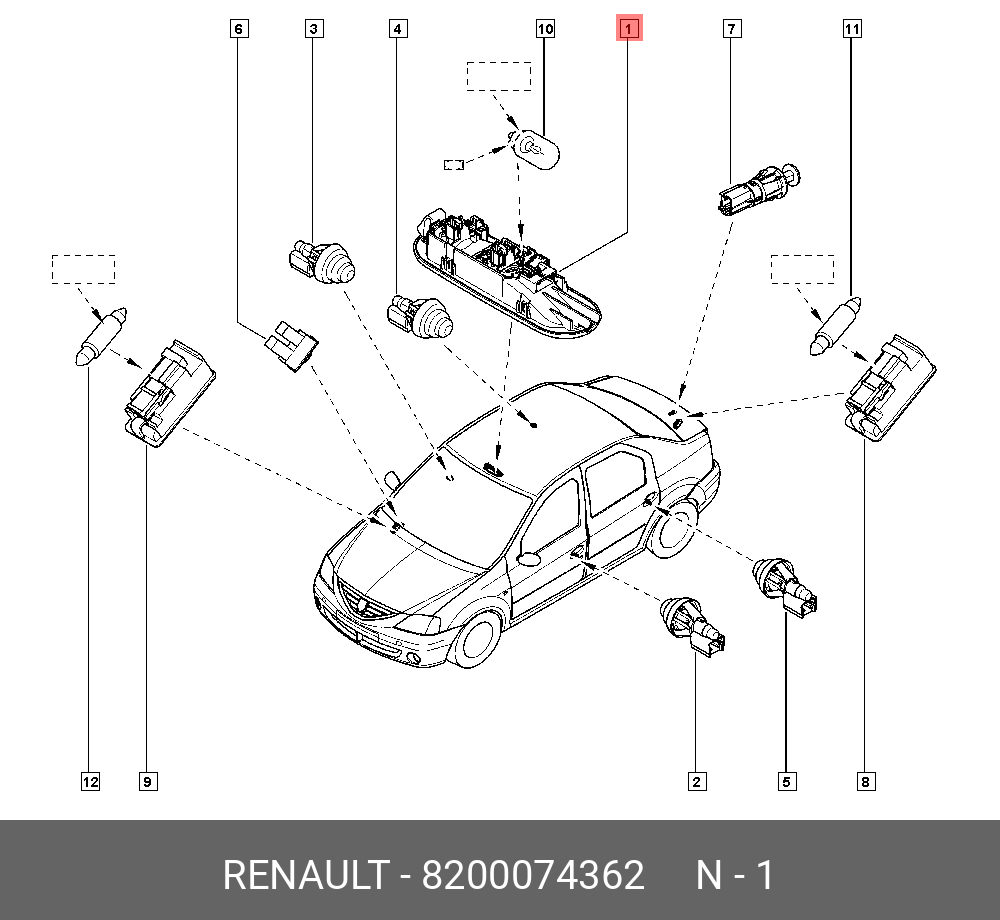 6 3 4 10 1 7 11

12 9 2 5 8

RENAULT - 8200074362 N - 1