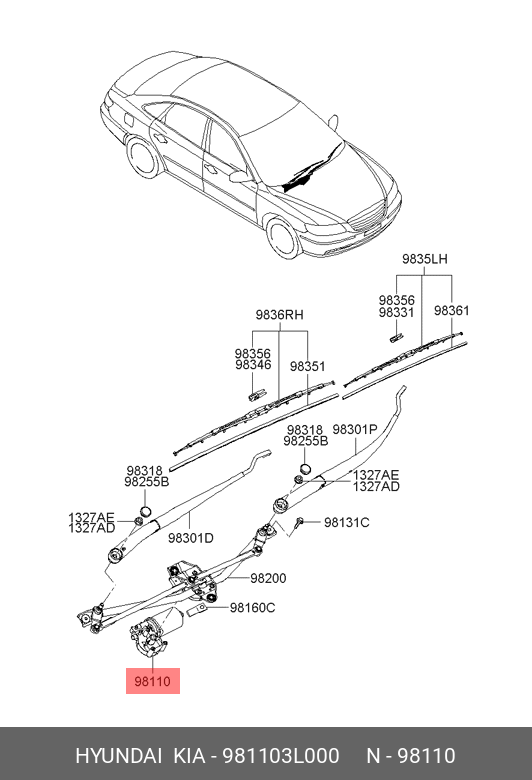 9835LH

98356
98331

98361

9836RH

98356
98346

98351

98318
98255B

98301P

1327AE
1327AD

98318
98255B

1327AE
1327AD

98301D

98131C

98200

98160C

98110

HYUNDAI KIA - 981103L000 N - 98110