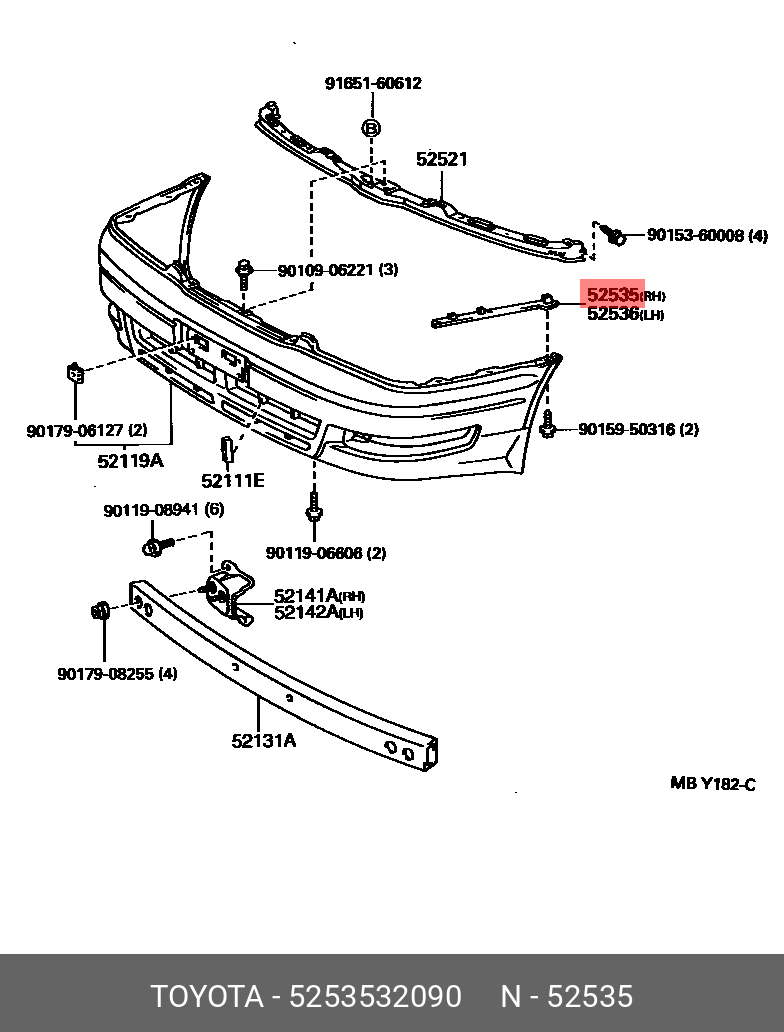 91651-60612

B

52521

90153-60008 (4)

90109-06221 (3)

52535(RH)
52536(LH)

90179-06127 (2)

52119A

52111E

90159-50316 (2)

90119-08941 (6)

90119-06606 (2)

52141A(RH)
52142A(LH)

90179-08255 (4)

52131A

MB Y182-C

TOYOTA - 5253532090 N - 52535