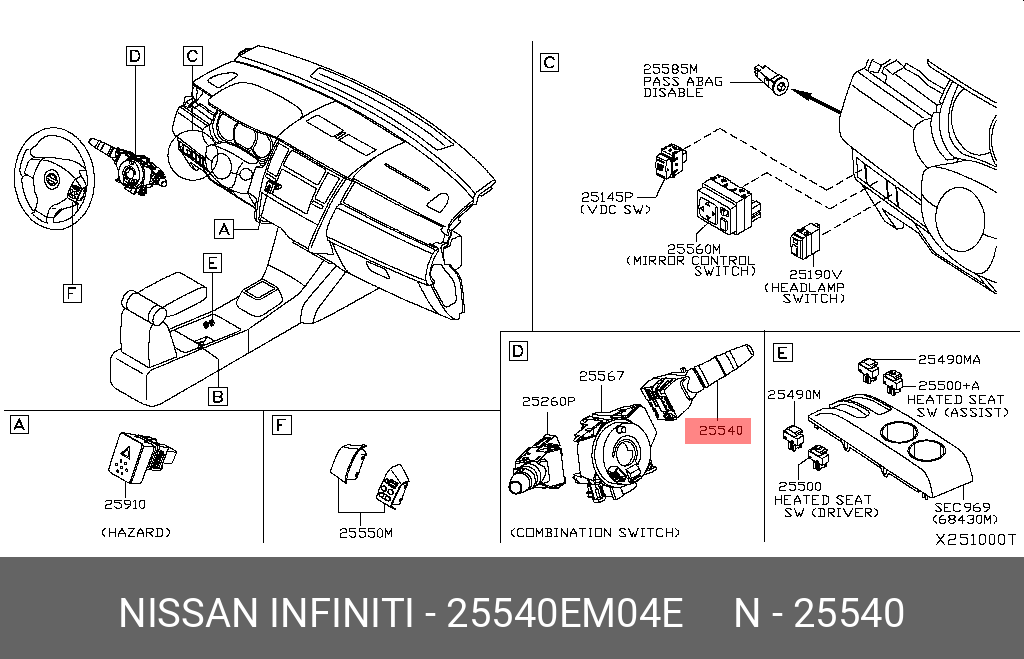 D
C
A
E
F
B

C
25585M
PASS ABAG
DISABLE
25145P
(VDC SW)
25560M
(MIRROR CONTROL
SWITCH)
25190V
(HEADLAMP
SWITCH)

A
25910
(HAZARD)

F
25550M

D
25567
25260P
25540
(COMBINATION SWITCH)

E
25490MA
25500+A
HEATED SEAT
SW (ASSIST)
25490M
25500
HEATED SEAT
SW (DRIVER)
SEC969
(68430M)
X251000T

NISSAN INFINITI - 25540EM04E N - 25540