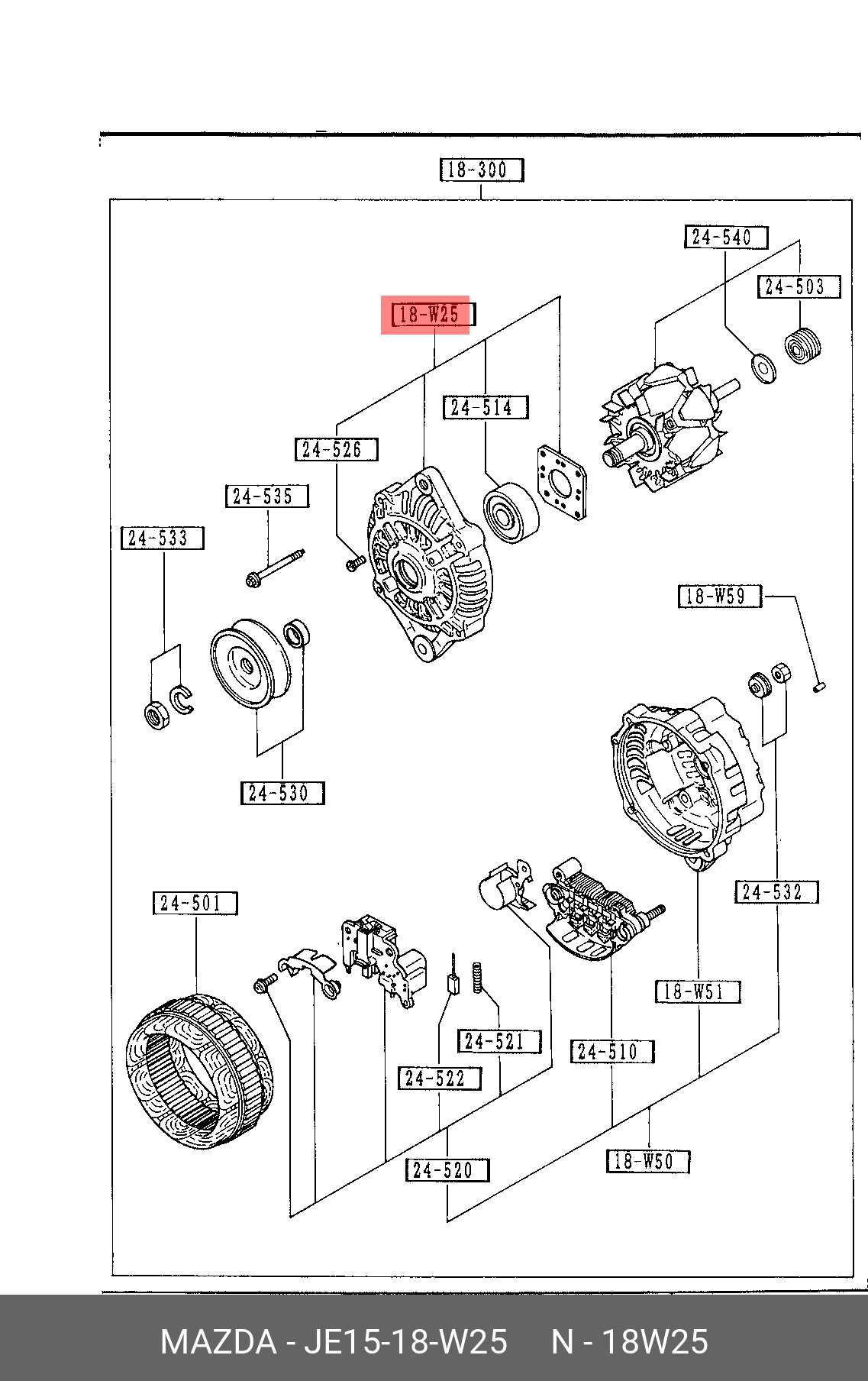 18-300

24-540

24-503

18-W25

24-514

24-526

24-535

24-533

18-W59

24-530

24-532

24-501

18-W51

24-521

24-510

24-522

24-520

18-W50

MAZDA - JE15-18-W25 N - 18W25