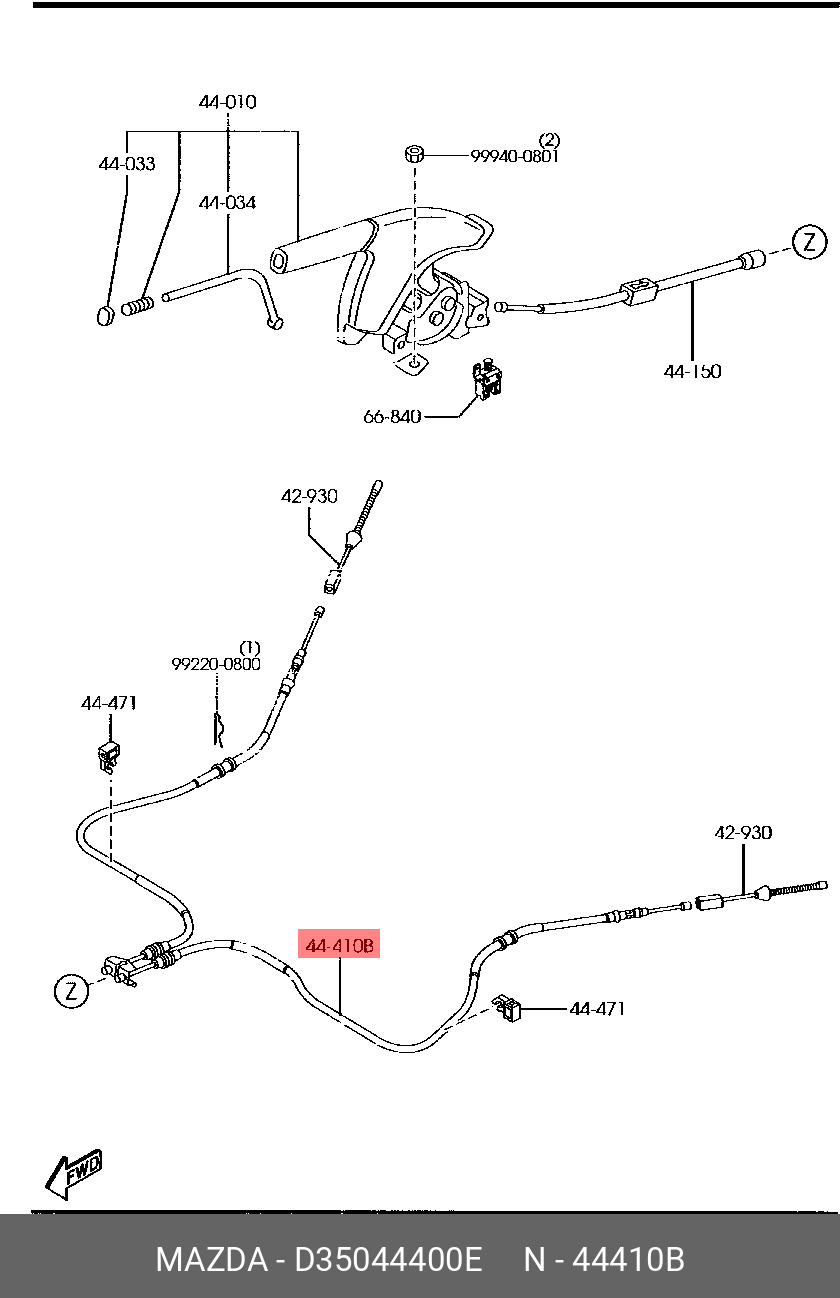 44-010
44-033
44-034
(2)
99940-0801
Z
44-150
66-840
42-930
(1)
99220-0800
44-471
42-930
44-410B
Z
44-471
FWD
MAZDA - D35044400E N - 44410B