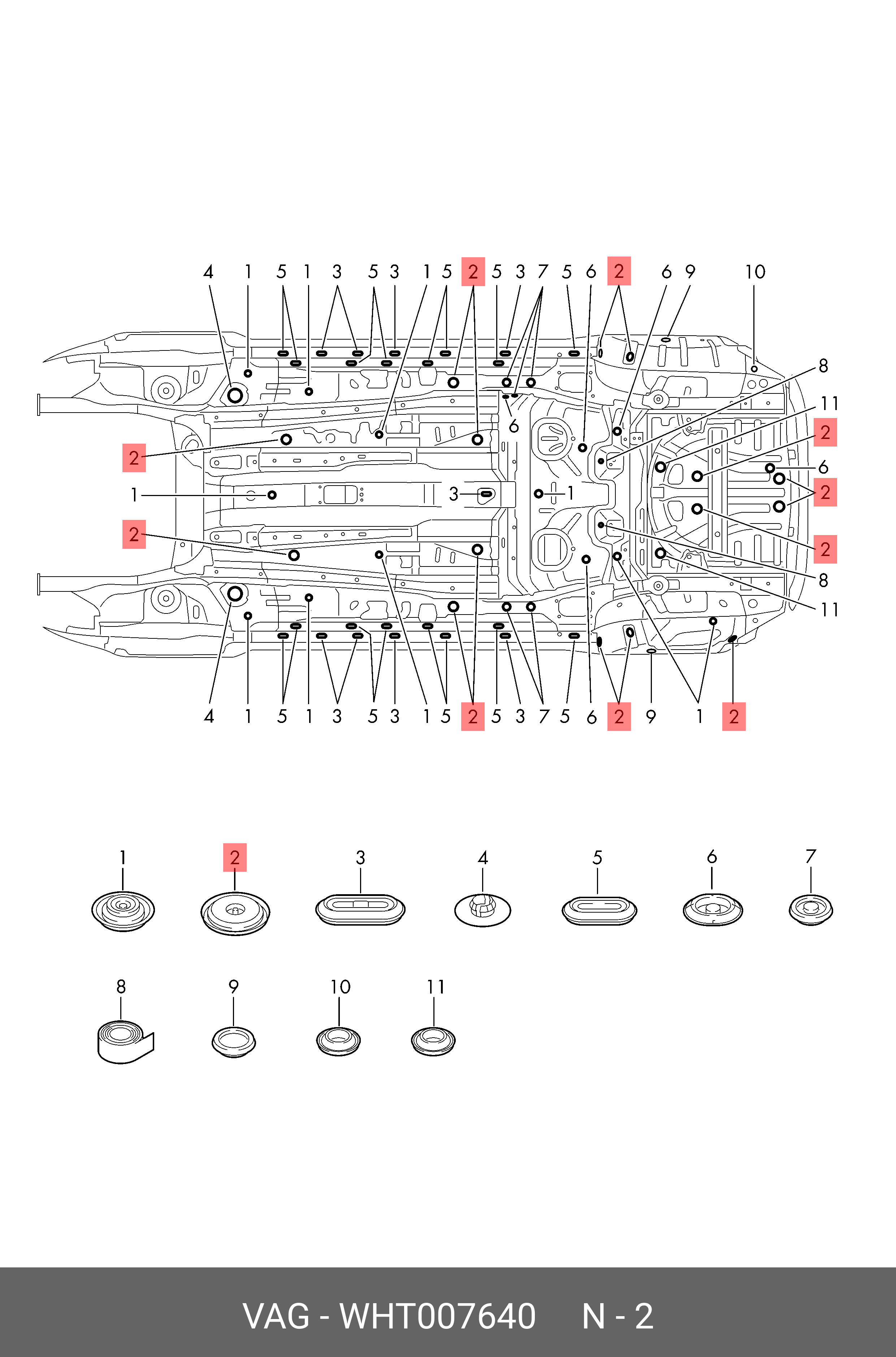 4 1 5 1 3 5 3 1 5 2 5 3 7 5 6 2 6 9 10

8

11

2

6

2

2

8

11

2

1

2

6

3

1

4 1 5 1 3 5 3 1 5 2 5 3 7 5 6 2 9 1 2

1 2 3 4 5 6 7

8 9 10 11

VAG - WHT007640 N - 2