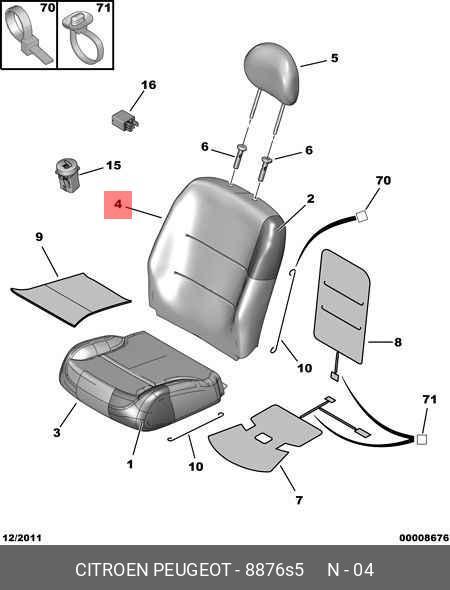 70
71
5
16
6
6
15
70
4
2
9
8
10
71
3
1
10
7
12/2011
00008676
CITROEN PEUGEOT - 8876s5 N - 04