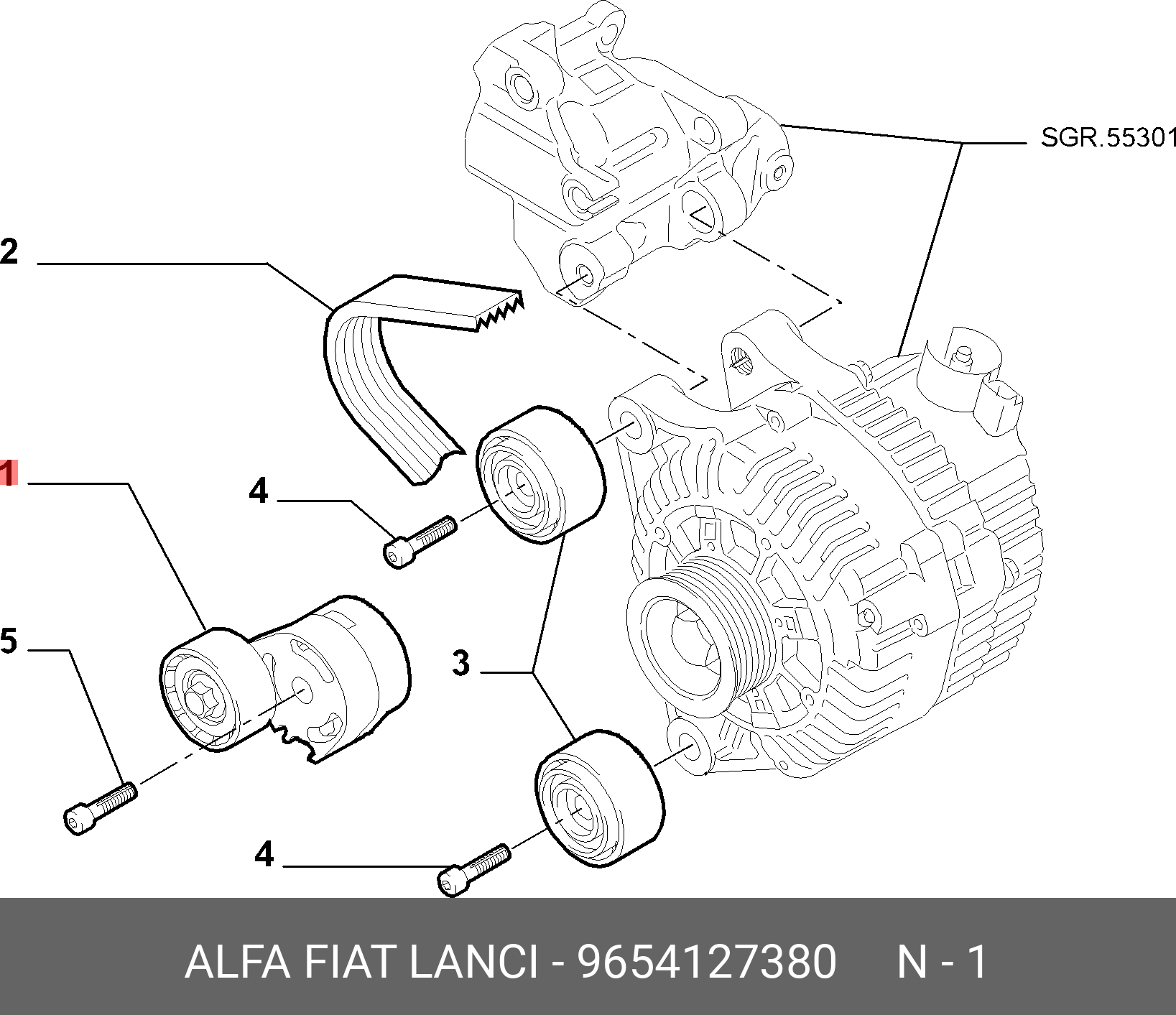 SGR.55301

2

1

4

5

3

4

ALFA FIAT LANCI - 9654127380 N - 1