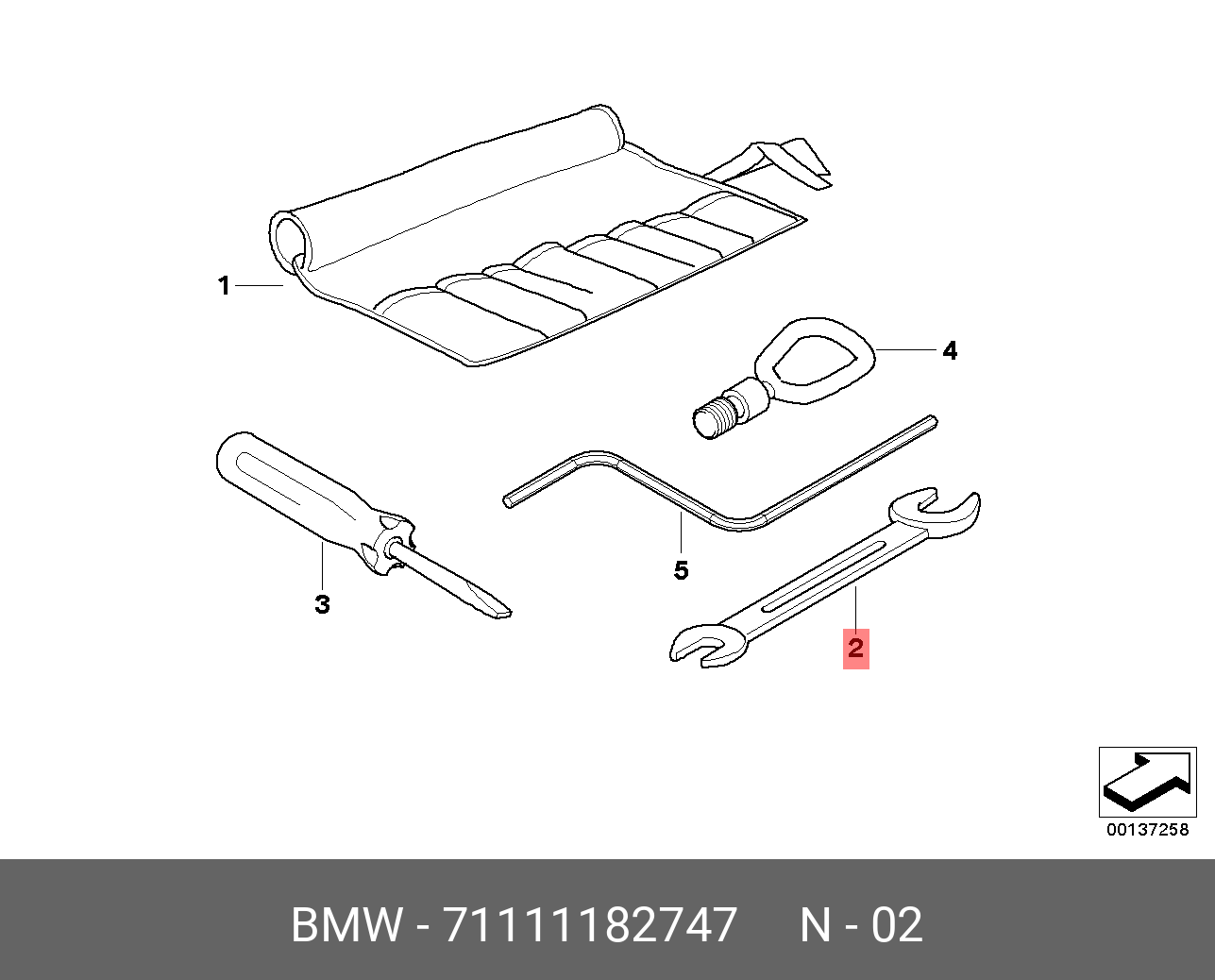 1

4

3

5

2

00137258

BMW - 71111182747 N - 02