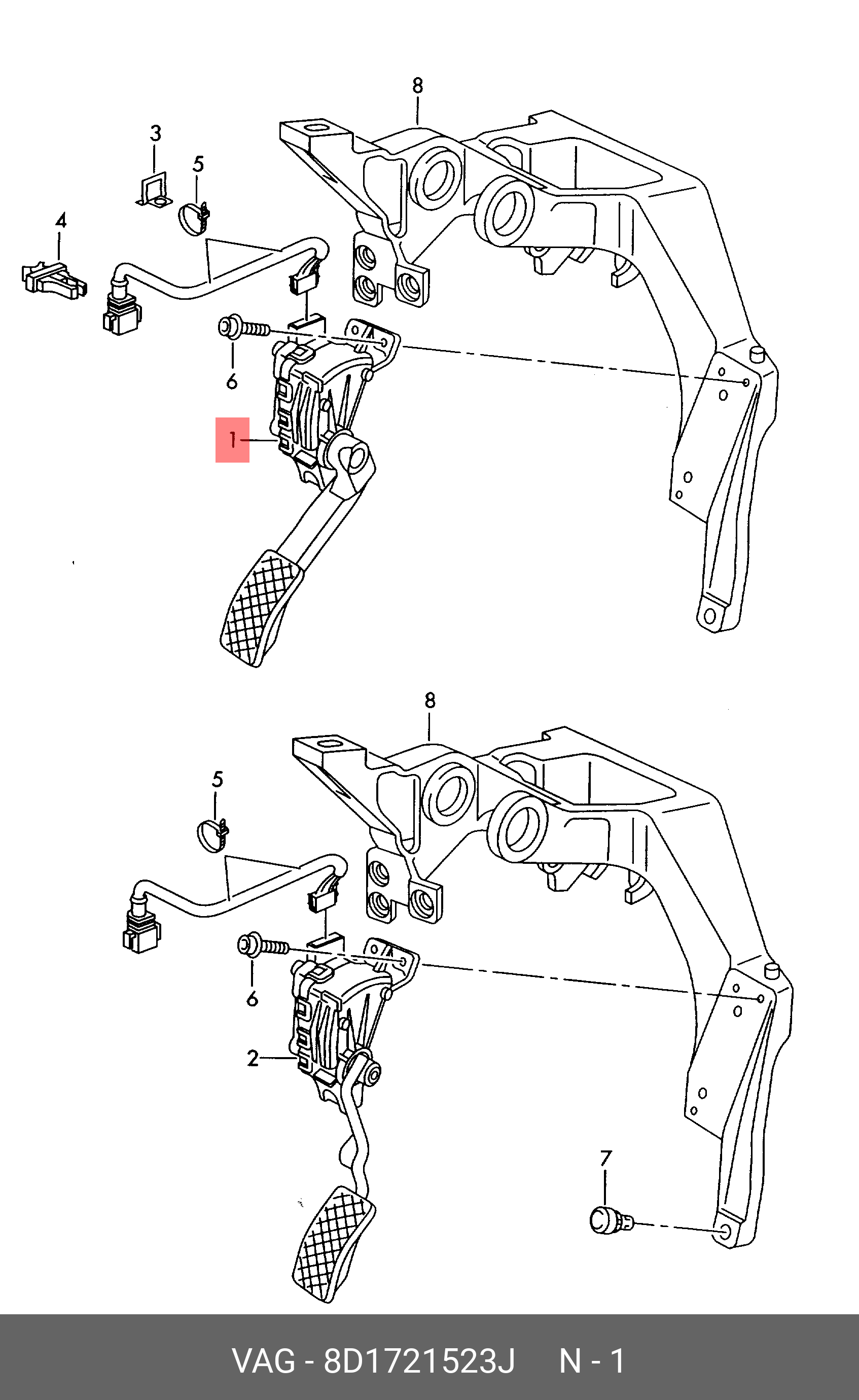 8
3
5
4
6
1
8
5
6
2
7
VAG - 8D1721523J N - 1