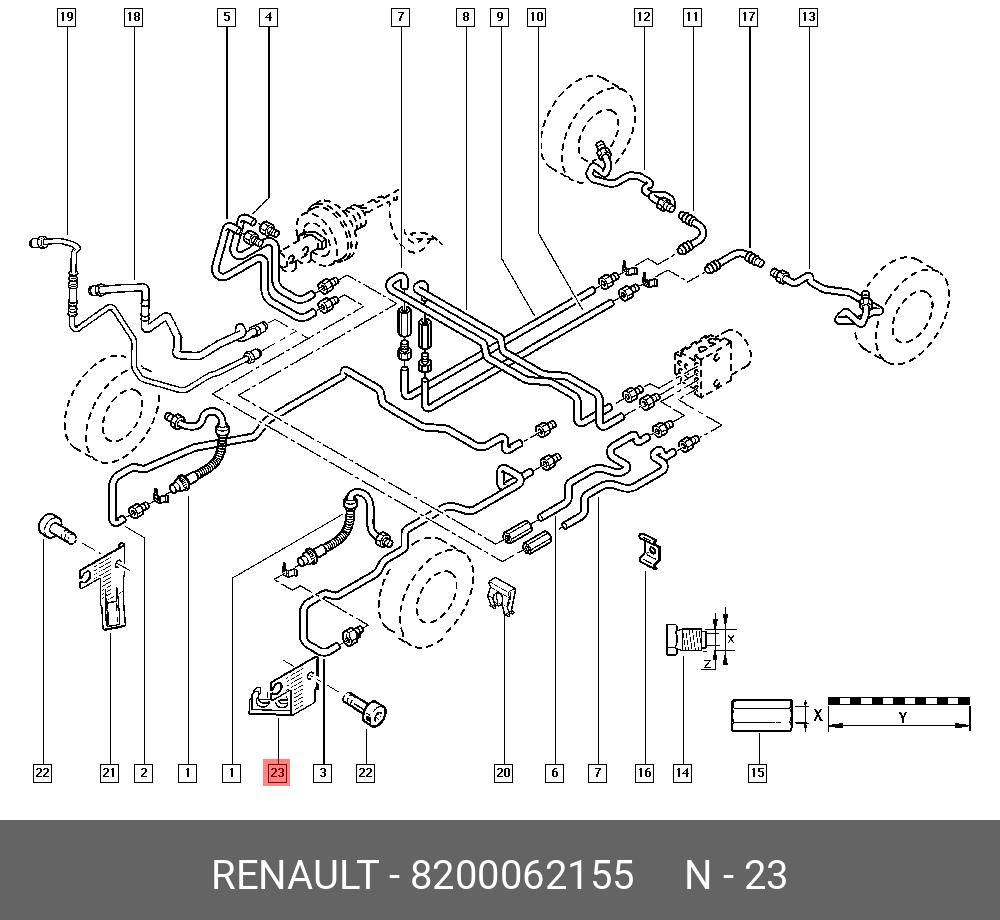 19 18 5 4 7 8 9 10 12 11 17 13

X
Z
X
Y

22 21 2 1 1 23 3 22 20 6 7 16 14 15

RENAULT - 8200062155 N - 23