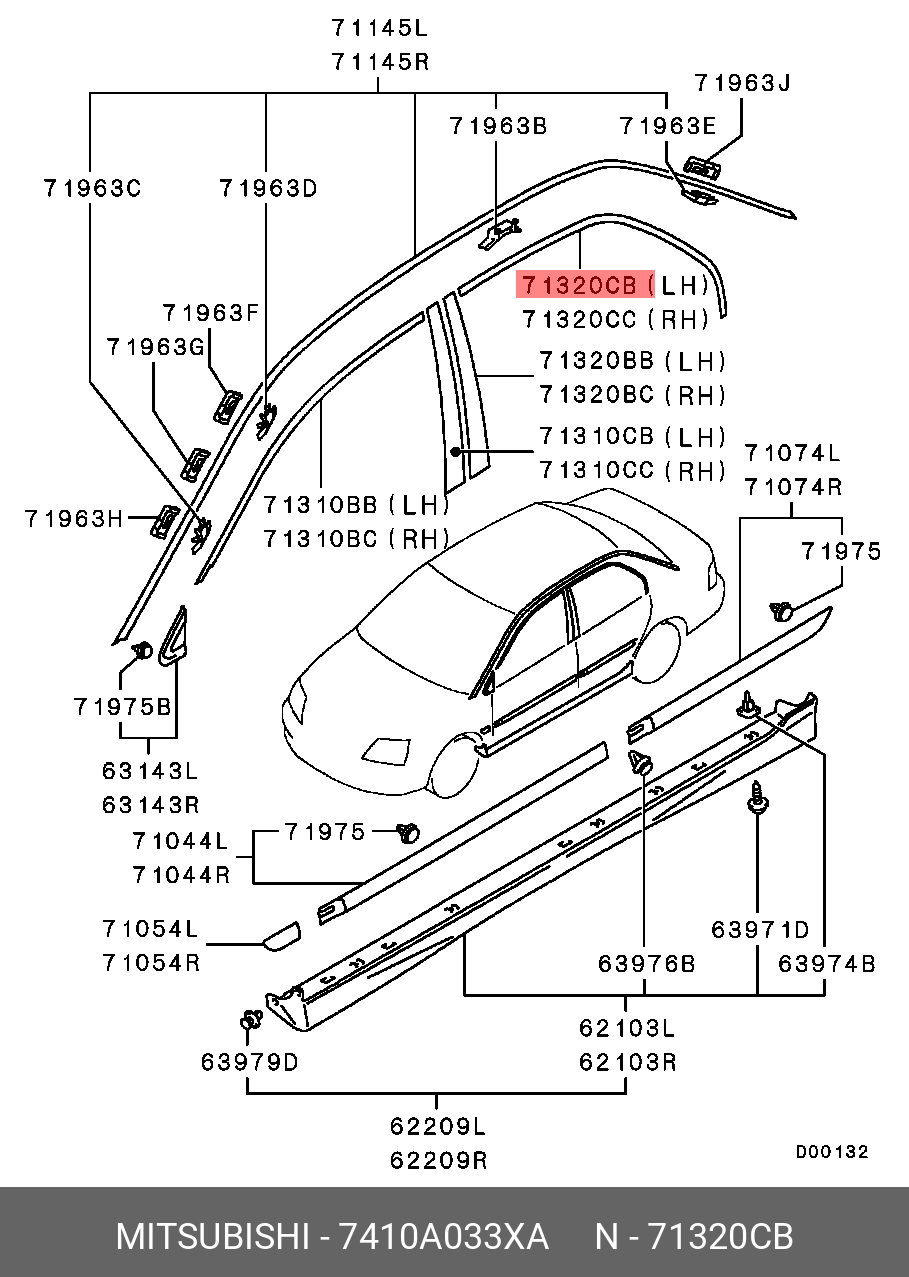 71145L
71145R

71963J
71963B
71963E
71963C
71963D

71320CB (LH)
71320CC (RH)

71963F
71963G

71320BB (LH)
71320BC (RH)

71310CB (LH)
71310CC (RH)

71074L
71074R

71963H

71310BB (LH)
71310BC (RH)

71975

71975B

63143L
63143R

71044L
71044R
71975

71054L
71054R

63971D

63976B
63974B

62103L
62103R

63979D

62209L
62209R

D00132

MITSUBISHI - 7410A033XA N - 71320CB