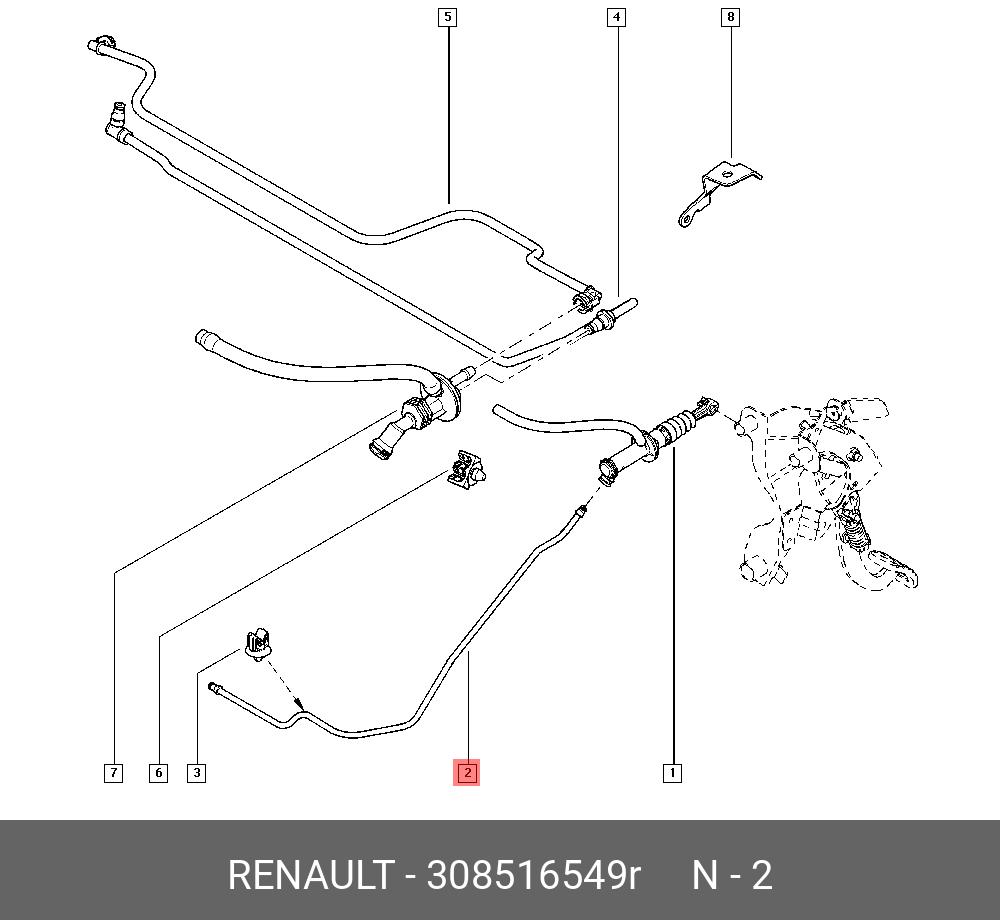 5
4
8
7
6
3
2
1

RENAULT - 308516549r N - 2