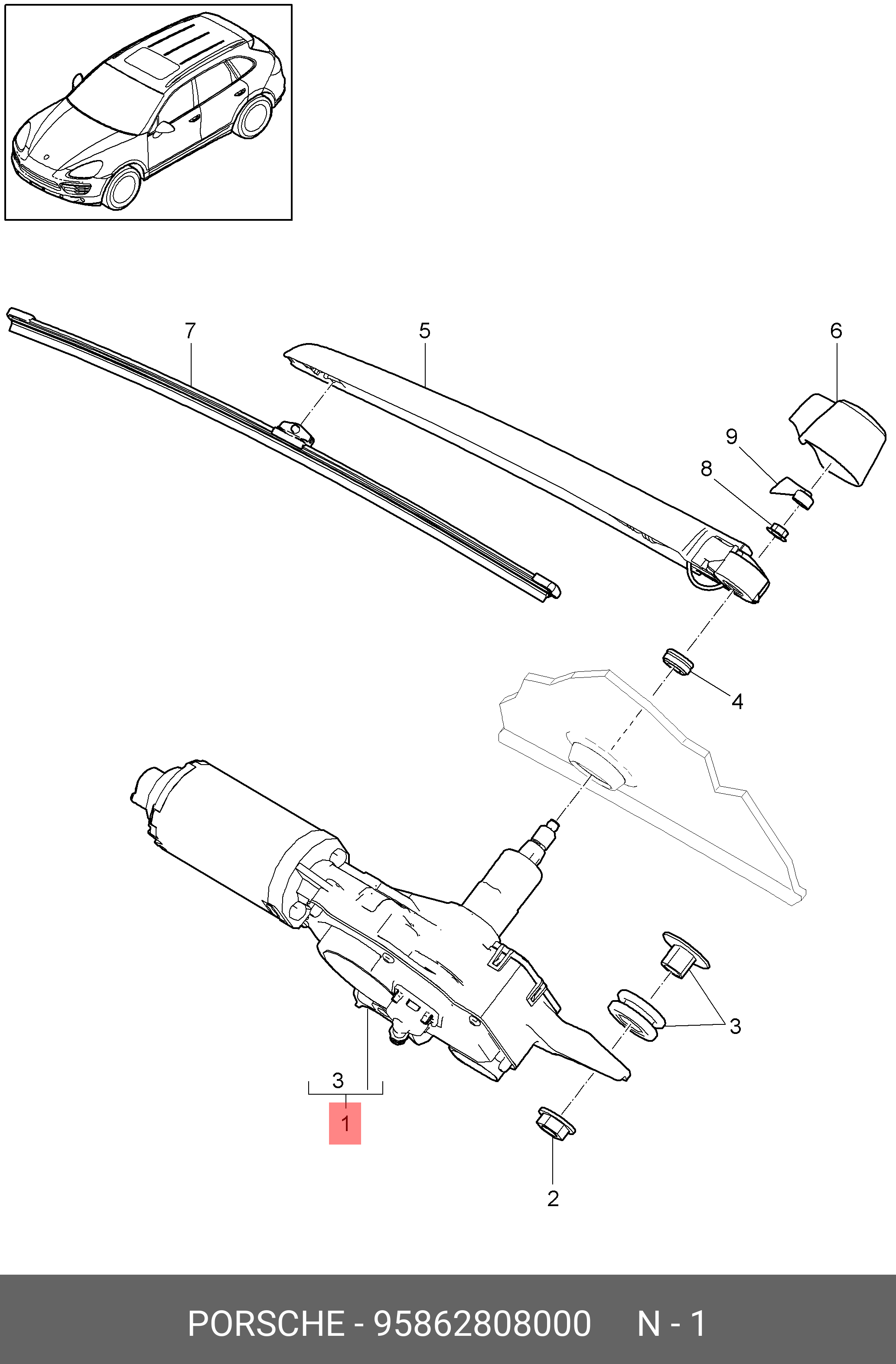 7
5
6
9
8
4
3
3
1
2

PORSCHE - 95862808000 N - 1