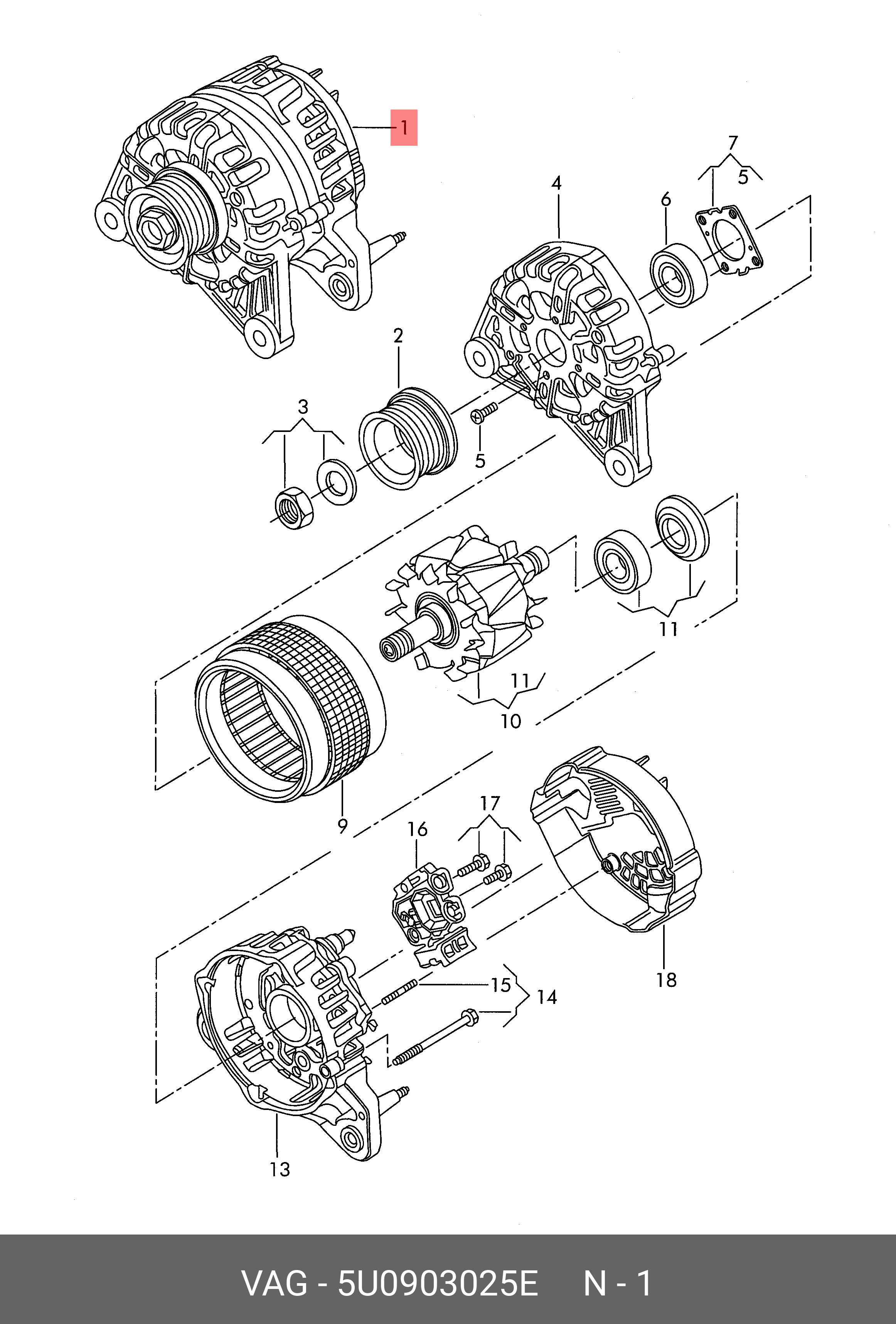 1
7
5
4
6
2
3
5
11
11
10
9
17
16
18
15
14
13

VAG - 5U0903025E N - 1